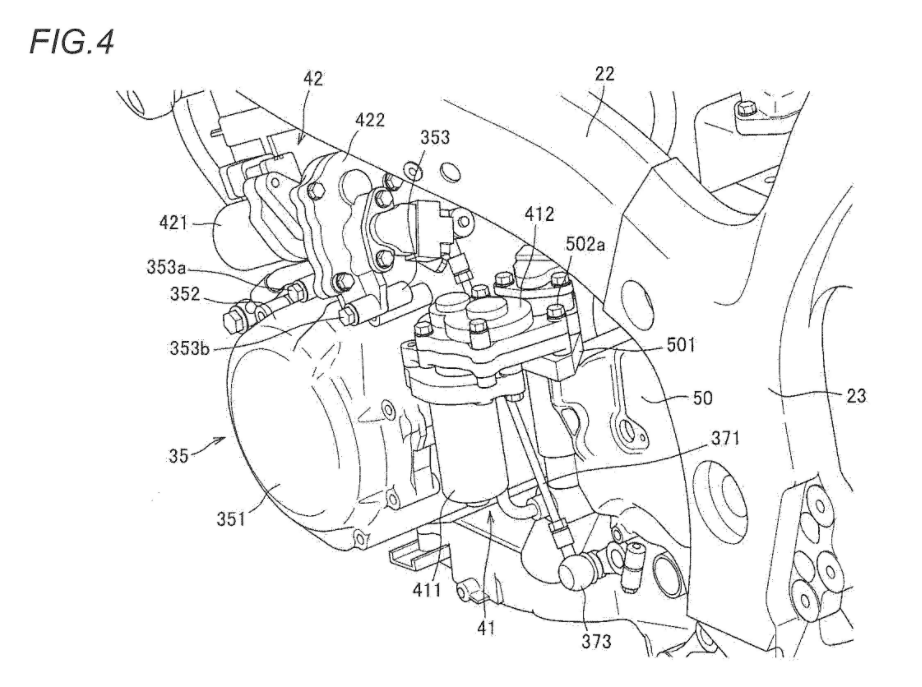 FIG.4

42
22
422
353
421
412
502a
353a
352
353b
501
50
23
35
371
351
411
41
373