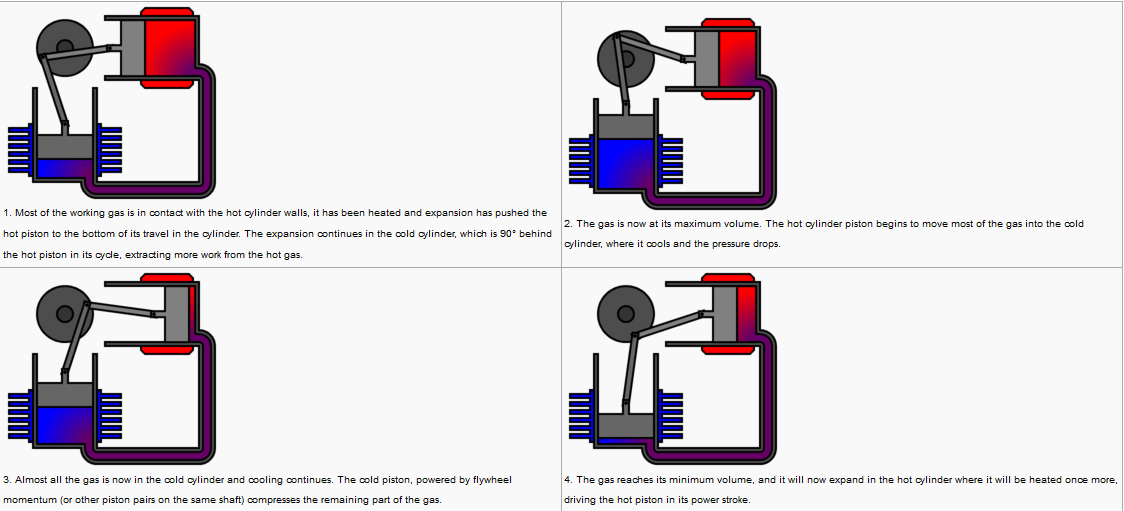 1. Most of the working gas is in contact with the hot cylinder walls, it has been heated and expansion has pushed the hot piston to the bottom of its travel in the cylinder. The expansion continues in the cold cylinder, which is 90° behind the hot piston in its cycle, extracting more work from the hot gas.

2. The gas is now at its maximum volume. The hot cylinder piston begins to move most of the gas into the cold cylinder, where it cools and the pressure drops.

3. Almost all the gas is now in the cold cylinder and cooling continues. The cold piston, powered by flywheel momentum (or other piston pairs on the same shaft) compresses the remaining part of the gas.

4. The gas reaches its minimum volume, and it will now expand in the hot cylinder where it will be heated once more, driving the hot piston in its power stroke.