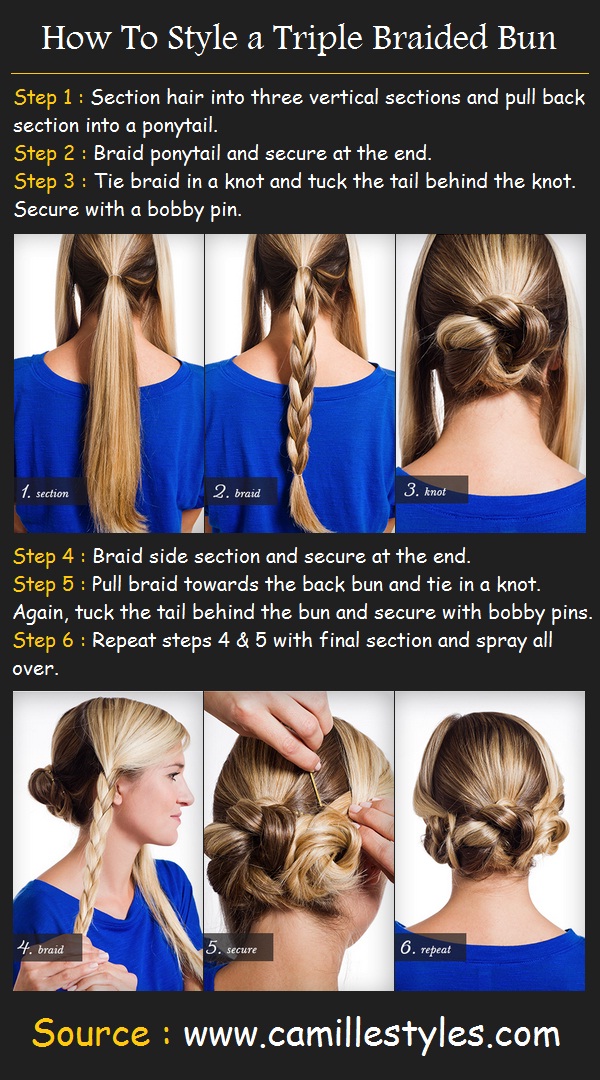 How To Style a Triple Braided Bun

Step 1 : Section hair into three vertical sections and pull back section into a ponytail.
Step 2 : Braid ponytail and secure at the end.
Step 3 : Tie braid in a knot and tuck the tail behind the knot. Secure with a bobby pin.

1. section

2. braid

3. knot

Step 4 : Braid side section and secure at the end.
Step 5 : Pull braid towards the back bun and tie in a knot. Again, tuck the tail behind the bun and secure with bobby pins.
Step 6 : Repeat steps 4 & 5 with final section and spray all over.

4. braid

5. secure

6. repeat

Source : www.camillestyles.com