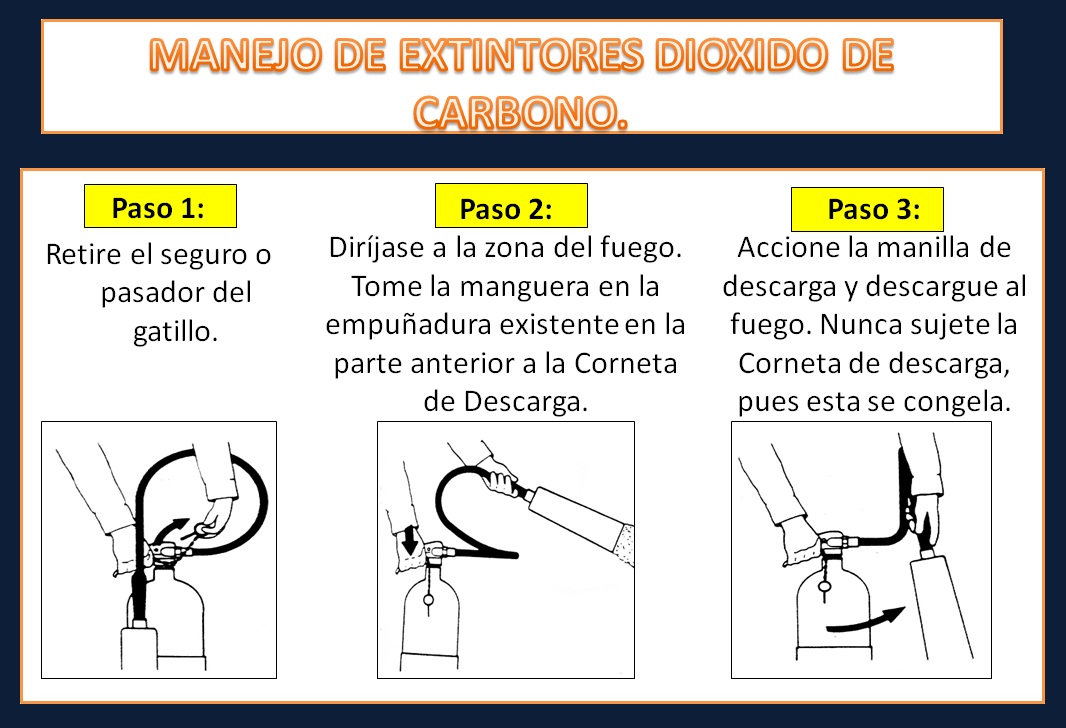 MANEJO DE EXTINTORES DIOXIDO DE CARBONO.

Paso 1:

Retire el seguro o pasador del gatillo.

Paso 2:

Diríjase a la zona del fuego. Tome la manguera en la empuñadura existente en la parte anterior a la Corneta de Descarga.

Paso 3:

Accione la manilla de descarga y descargue al fuego. Nunca sujete la Corneta de descarga, pues esta se congela.