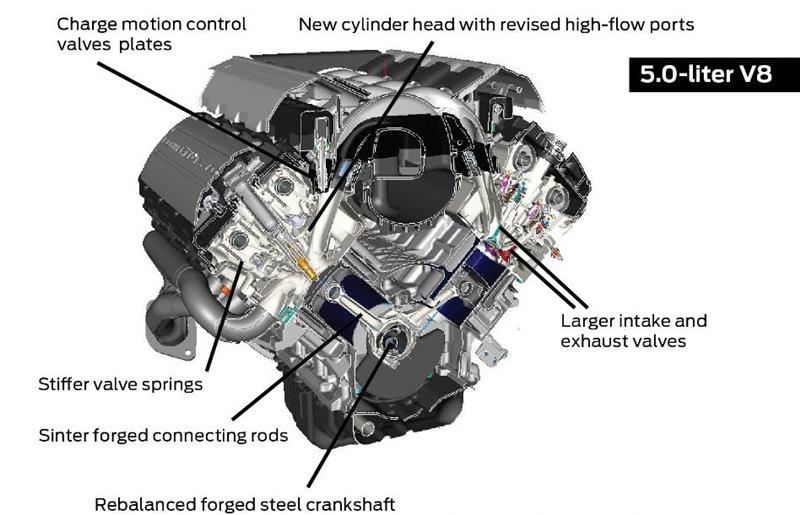 Charge motion control valves plates

New cylinder head with revised high-flow ports

5.0-liter V8

Larger intake and exhaust valves

Stiffer valve springs

Sinter forged connecting rods

Rebalanced forged steel crankshaft