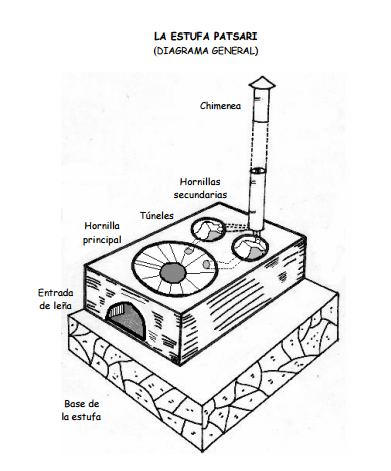 LA ESTUFA PATSARI
(DIAGRAMA GENERAL)

Chimenea

Hornillas secundarias

Túneles

Hornilla principal

Entrada de leña

Base de la estufa