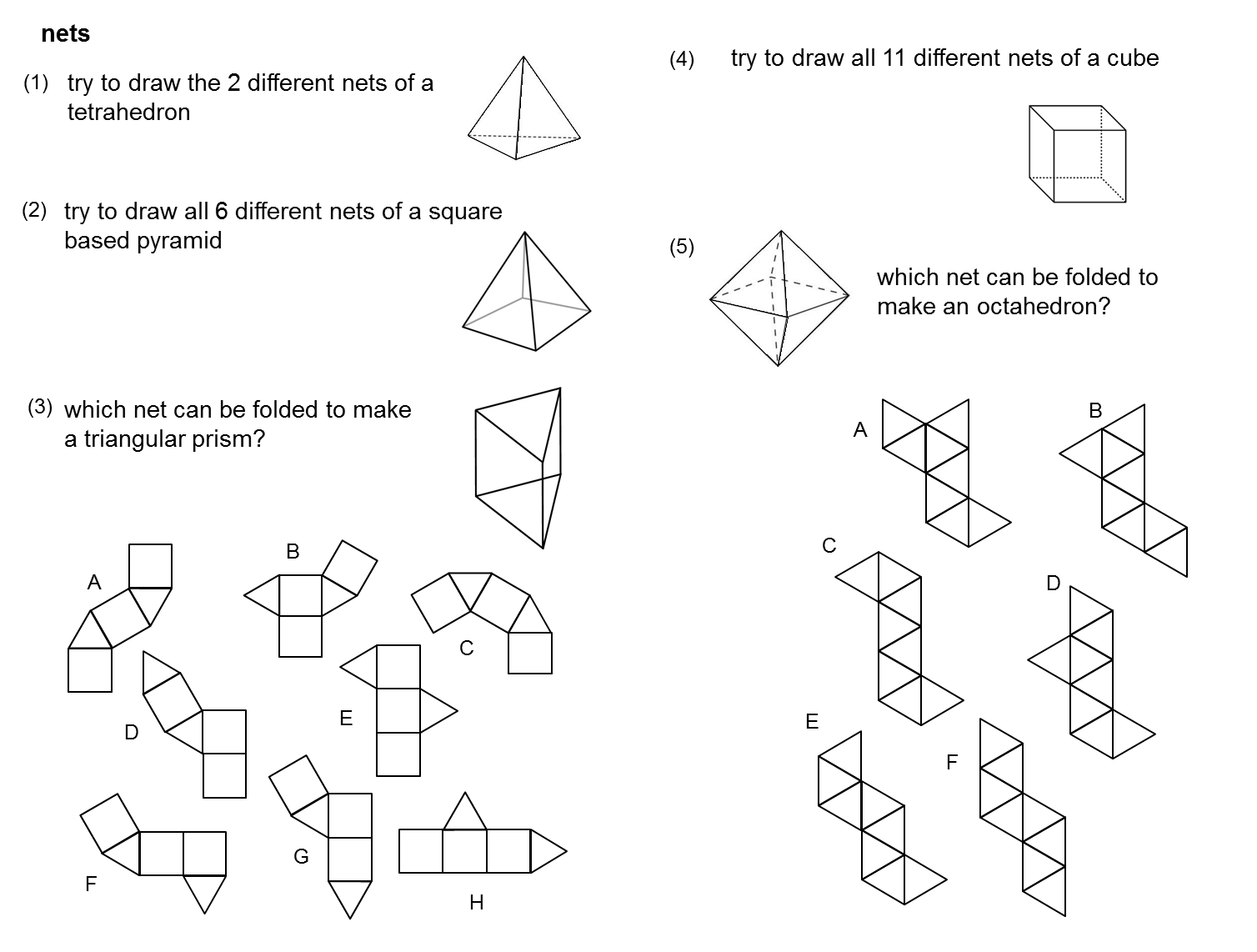 nets

(1) try to draw the 2 different nets of a tetrahedron

(2) try to draw all 6 different nets of a square based pyramid

(3) which net can be folded to make a triangular prism?

A

B

C

D

E

F

G

H

(4) try to draw all 11 different nets of a cube

(5) which net can be folded to make an octahedron?

A

B

C

D

E

F