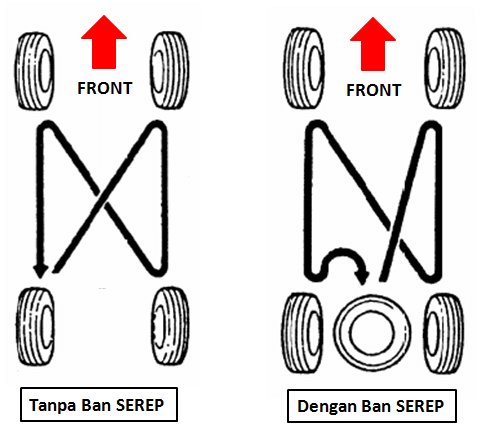 FRONT

Tanpa Ban SEREP

FRONT

Dengan Ban SEREP