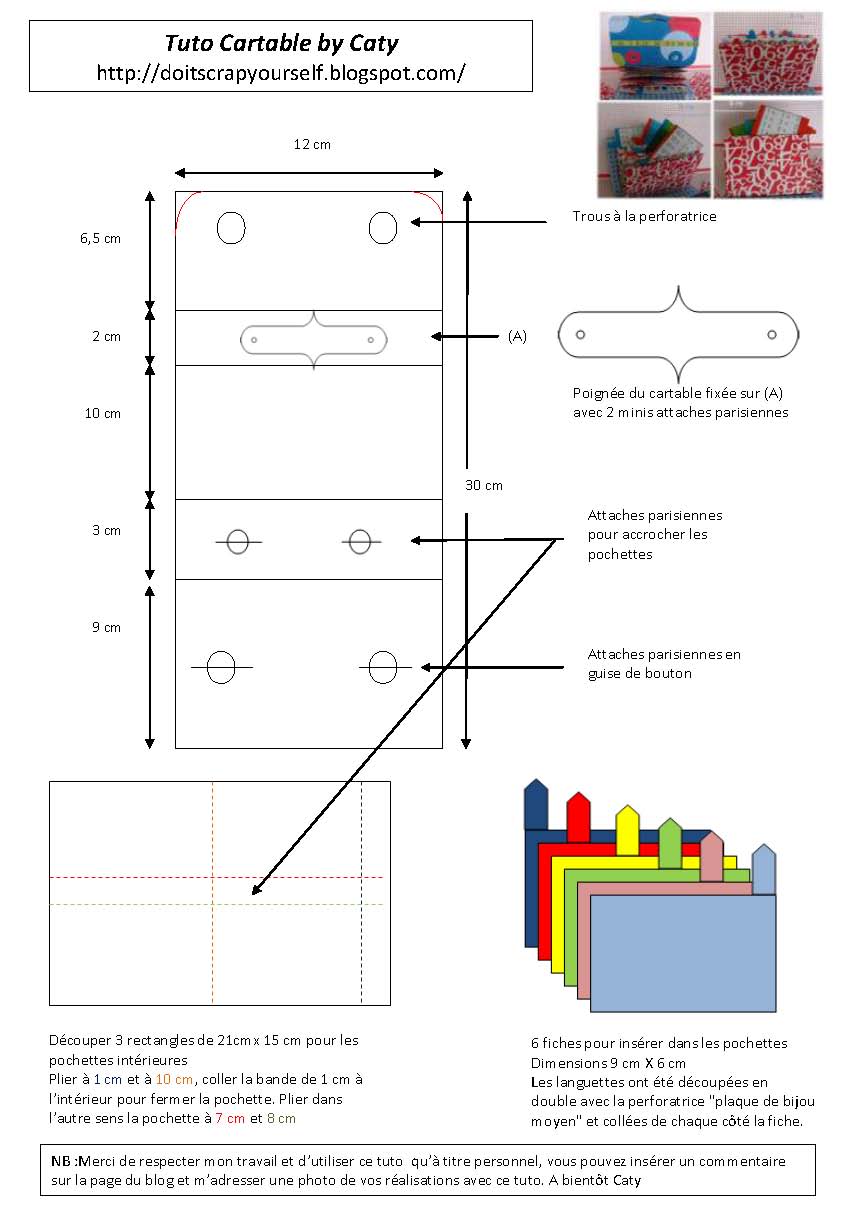 Tuto Cartable by Caty
http://doitscrapyourself.blogspot.com/

12 cm

6,5 cm

2 cm

10 cm

3 cm

9 cm

30 cm

Trous à la perforatrice

(A)

Poignée du cartable fixée sur (A) avec 2 minis attaches parisiennes

Attaches parisiennes pour accrocher les pochettes

Attaches parisiennes en guise de bouton

Découper 3 rectangles de 21cm x 15 cm pour les pochettes intérieures
Plier à 1 cm et à 10 cm, coller la bande de 1 cm à l'intérieur pour fermer la pochette. Plier dans l'autre sens la pochette à 7 cm et 8 cm

6 fiches pour insérer dans les pochettes
Dimensions 9 cm X 6 cm
Les languettes ont été découpées en double avec la perforatrice "plaque de bijou moyen" et collées de chaque côté la fiche.

NB :Merci de respecter mon travail et d'utiliser ce tuto qu'à titre personnel, vous pouvez insérer un commentaire sur la page du blog et m'adresser une photo de vos réalisations avec ce tuto. A bientôt Caty