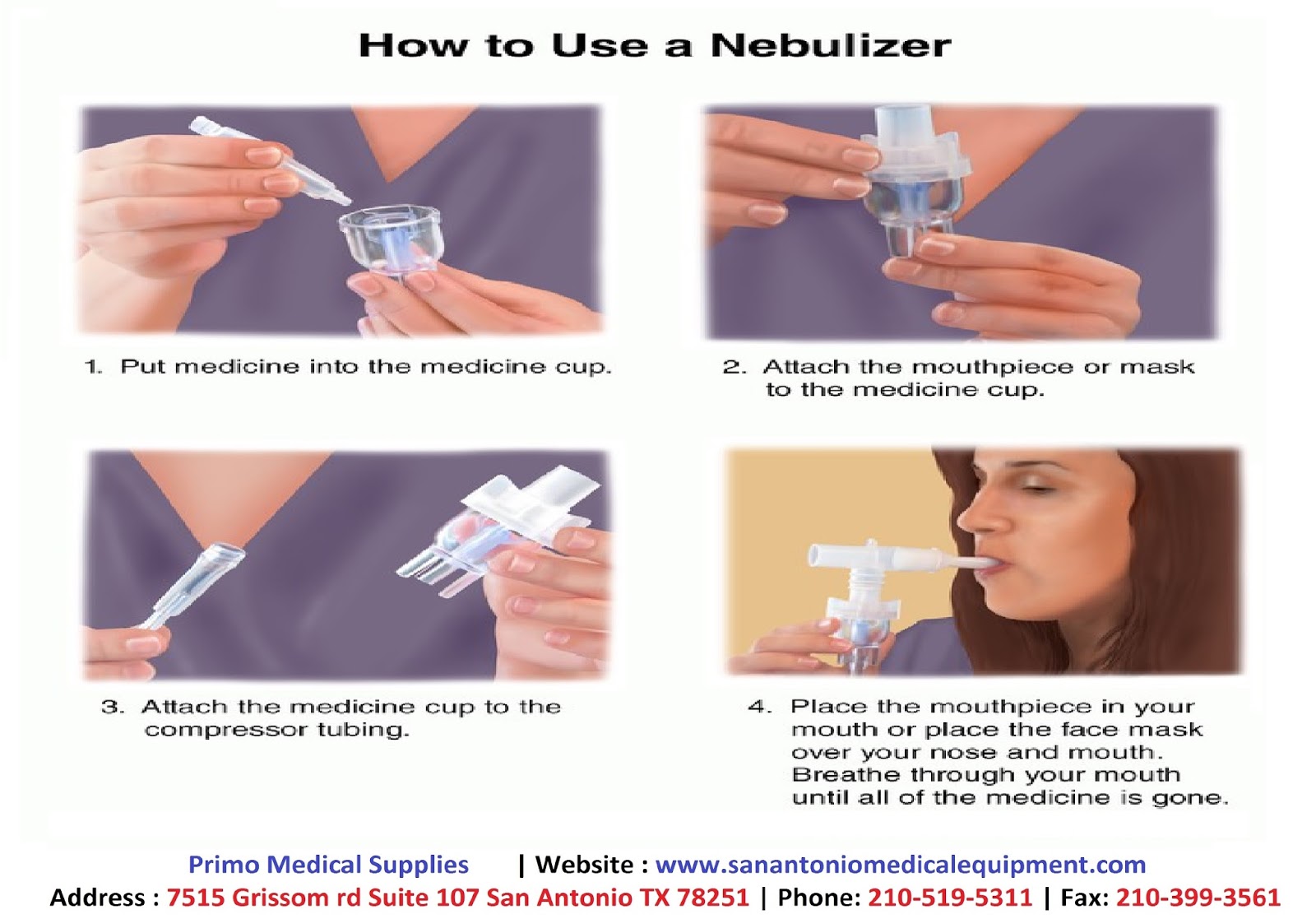 How to Use a Nebulizer

1. Put medicine into the medicine cup.

2. Attach the mouthpiece or mask to the medicine cup.

3. Attach the medicine cup to the compressor tubing.

4. Place the mouthpiece in your mouth or place the face mask over your nose and mouth. Breathe through your mouth until all of the medicine is gone.

Primo Medical Supplies | Website : www.sanantoniomedicalequipment.com
Address : 7515 Grissom rd Suite 107 San Antonio TX 78251 | Phone: 210-519-5311 | Fax: 210-399-3561