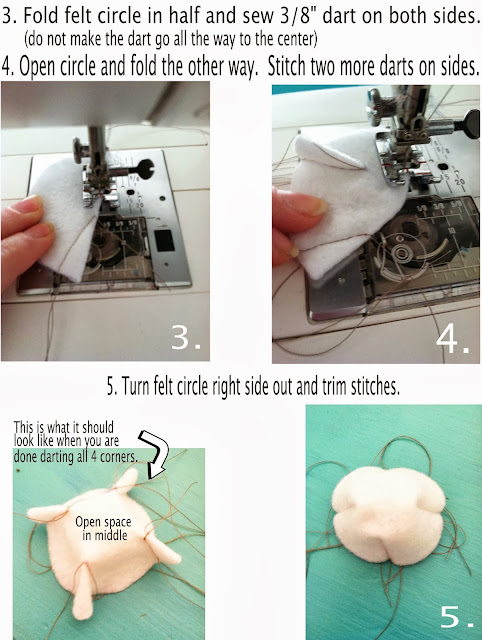 3. Fold felt circle in half and sew 3/8" dart on both sides.
(do not make the dart go all the way to the center)

4. Open circle and fold the other way. Stitch two more darts on sides.

3.

4.

5. Turn felt circle right side out and trim stitches.

This is what it should look like when you are done darting all 4 corners.

Open space in middle

5.