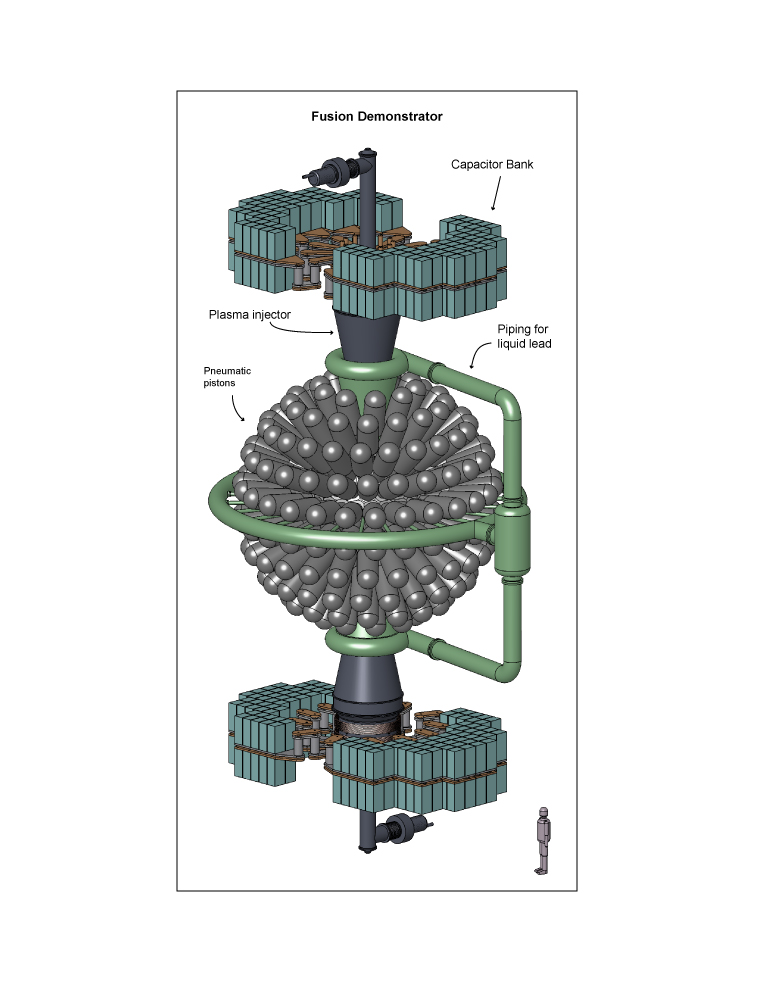 Fusion Demonstrator

Capacitor Bank

Plasma injector

Piping for liquid lead

Pneumatic pistons