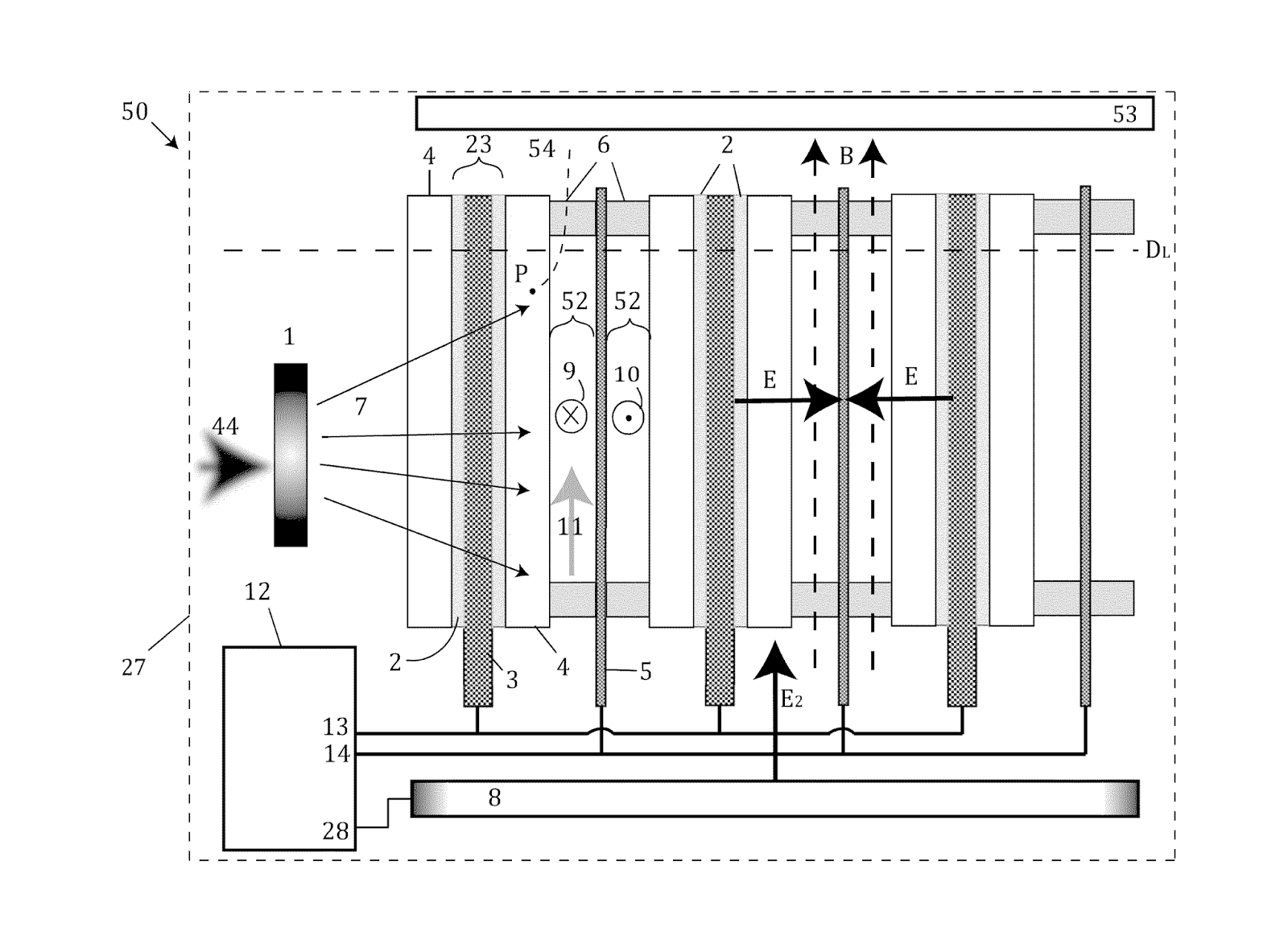 50
53
4
23
54
6
2
B
$D_L$
P
52
52
1
9
10
E
E
44
7
11
12
27
2
3
4
5
$E_2$
13
14
8
28