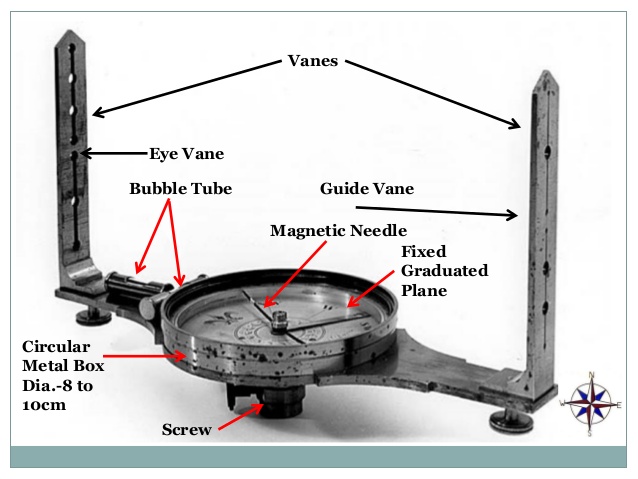 Vanes

Eye Vane

Bubble Tube

Guide Vane

Magnetic Needle

Fixed Graduated Plane

Circular Metal Box Dia.-8 to 10cm

Screw

N
W
E
S