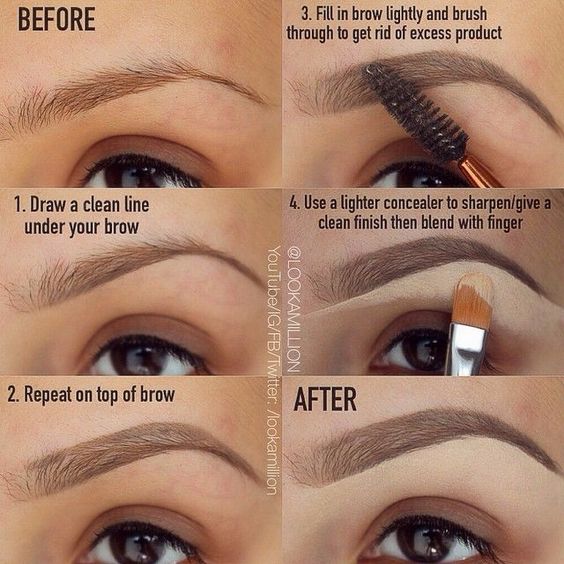 BEFORE

1. Draw a clean line under your brow

2. Repeat on top of brow

3. Fill in brow lightly and brush through to get rid of excess product

4. Use a lighter concealer to sharpen/give a clean finish then blend with finger

AFTER

@LOOKAMILLION
YouTube/IG/FB/Twitter: /lookamillion