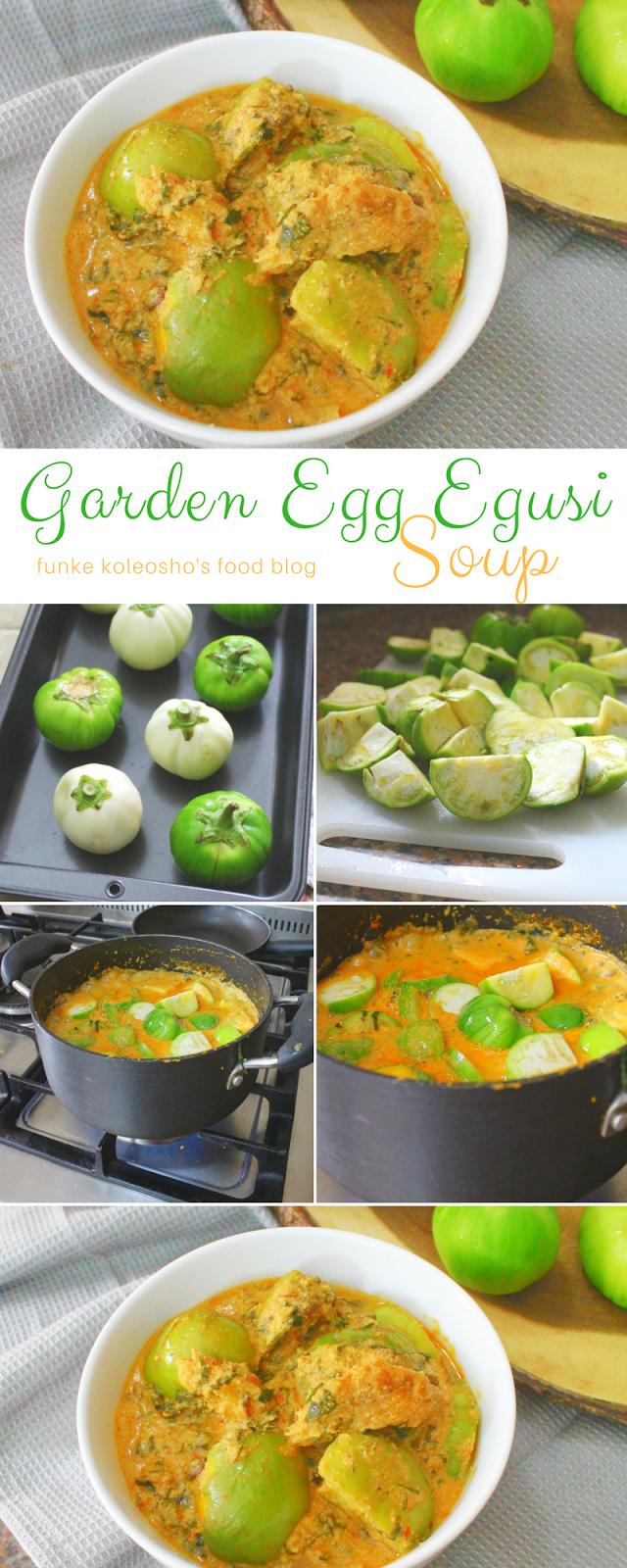 Garden Egg Egusi Soup

funke koleosho's food blog