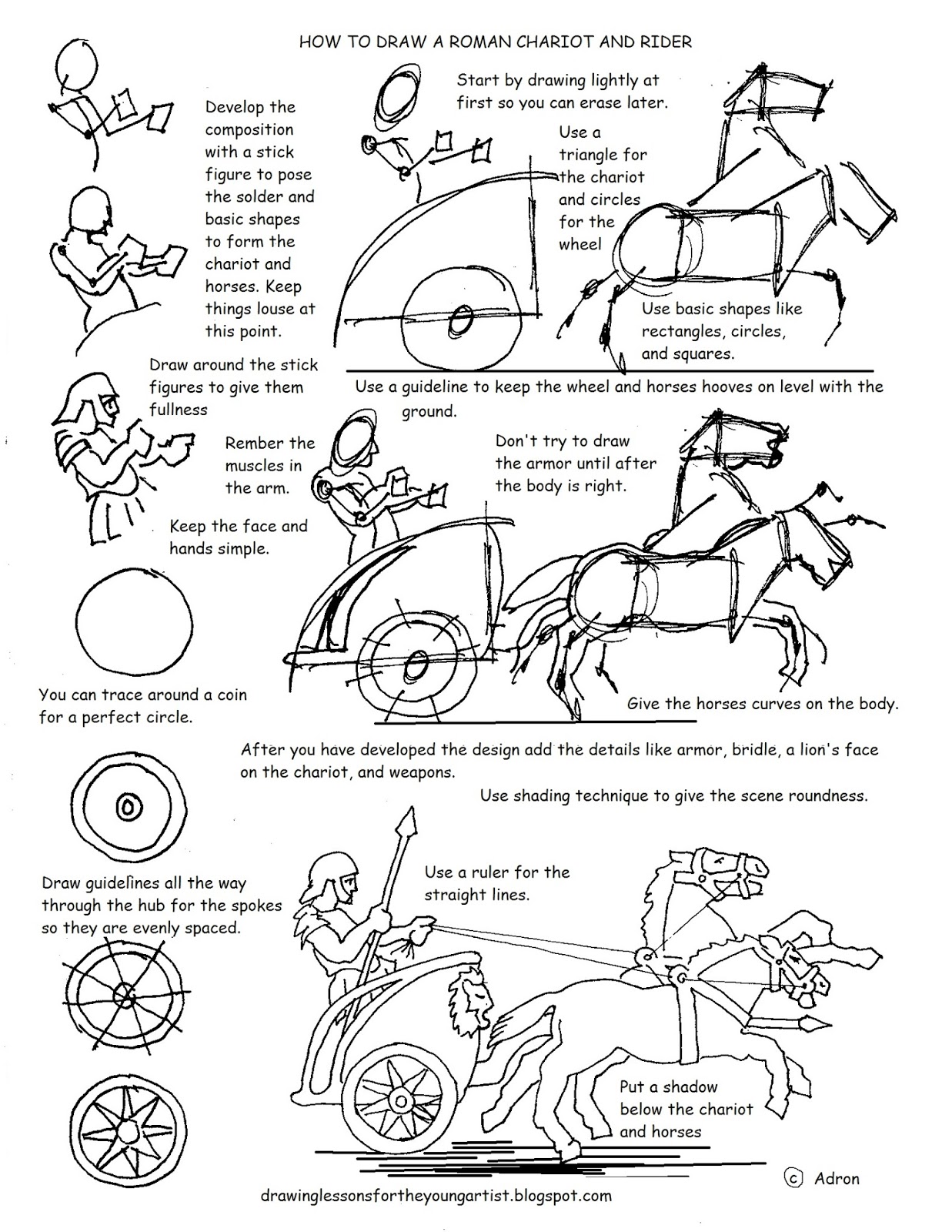 HOW TO DRAW A ROMAN CHARIOT AND RIDER

Develop the composition with a stick figure to pose the solder and basic shapes to form the chariot and horses. Keep things louse at this point.

Start by drawing lightly at first so you can erase later.

Use a triangle for the chariot and circles for the wheel

Use basic shapes like rectangles, circles, and squares.

Draw around the stick figures to give them fullness

Use a guideline to keep the wheel and horses hooves on level with the ground.

Rember the muscles in the arm.

Don't try to draw the armor until after the body is right.

Keep the face and hands simple.

You can trace around a coin for a perfect circle.

Give the horses curves on the body.

After you have developed the design add the details like armor, bridle, a lion's face on the chariot, and weapons.

Use shading technique to give the scene roundness.

Draw guidelines all the way through the hub for the spokes so they are evenly spaced.

Use a ruler for the straight lines.

Put a shadow below the chariot and horses

© Adron

drawinglessonsfortheyoungartist.blogspot.com