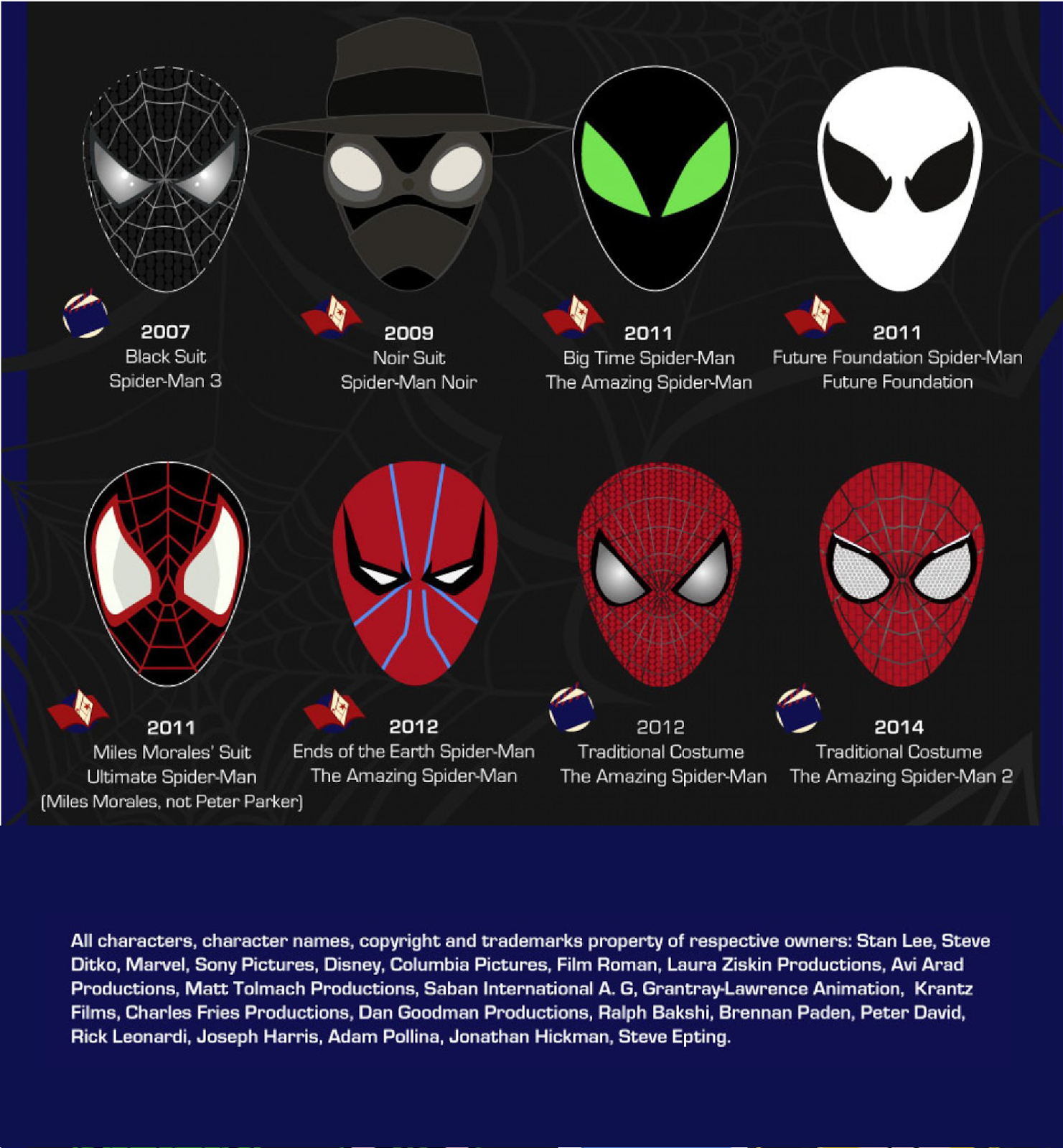 2007
Black Suit
Spider-Man 3

2009
Noir Suit
Spider-Man Noir

2011
Big Time Spider-Man
The Amazing Spider-Man

2011
Future Foundation Spider-Man
Future Foundation

2011
Miles Morales' Suit
Ultimate Spider-Man
(Miles Morales, not Peter Parker)

2012
Ends of the Earth Spider-Man
The Amazing Spider-Man

2012
Traditional Costume
The Amazing Spider-Man

2014
Traditional Costume
The Amazing Spider-Man 2

All characters, character names, copyright and trademarks property of respective owners: Stan Lee, Steve Ditko, Marvel, Sony Pictures, Disney, Columbia Pictures, Film Roman, Laura Ziskin Productions, Avi Arad Productions, Matt Tolmach Productions, Saban International A. G, Grantray-Lawrence Animation, Krantz Films, Charles Fries Productions, Dan Goodman Productions, Ralph Bakshi, Brennan Paden, Peter David, Rick Leonardi, Joseph Harris, Adam Pollina, Jonathan Hickman, Steve Epting.