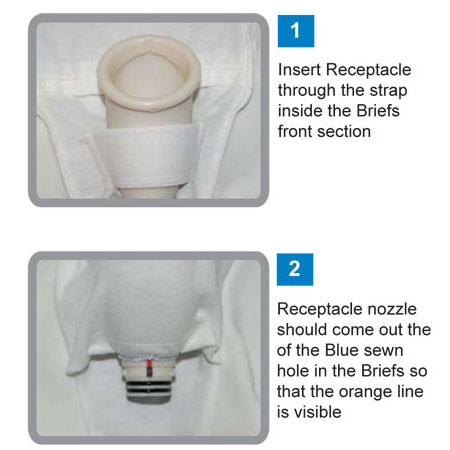 1

Insert Receptacle through the strap inside the Briefs front section

2

Receptacle nozzle should come out the of the Blue sewn hole in the Briefs so that the orange line is visible