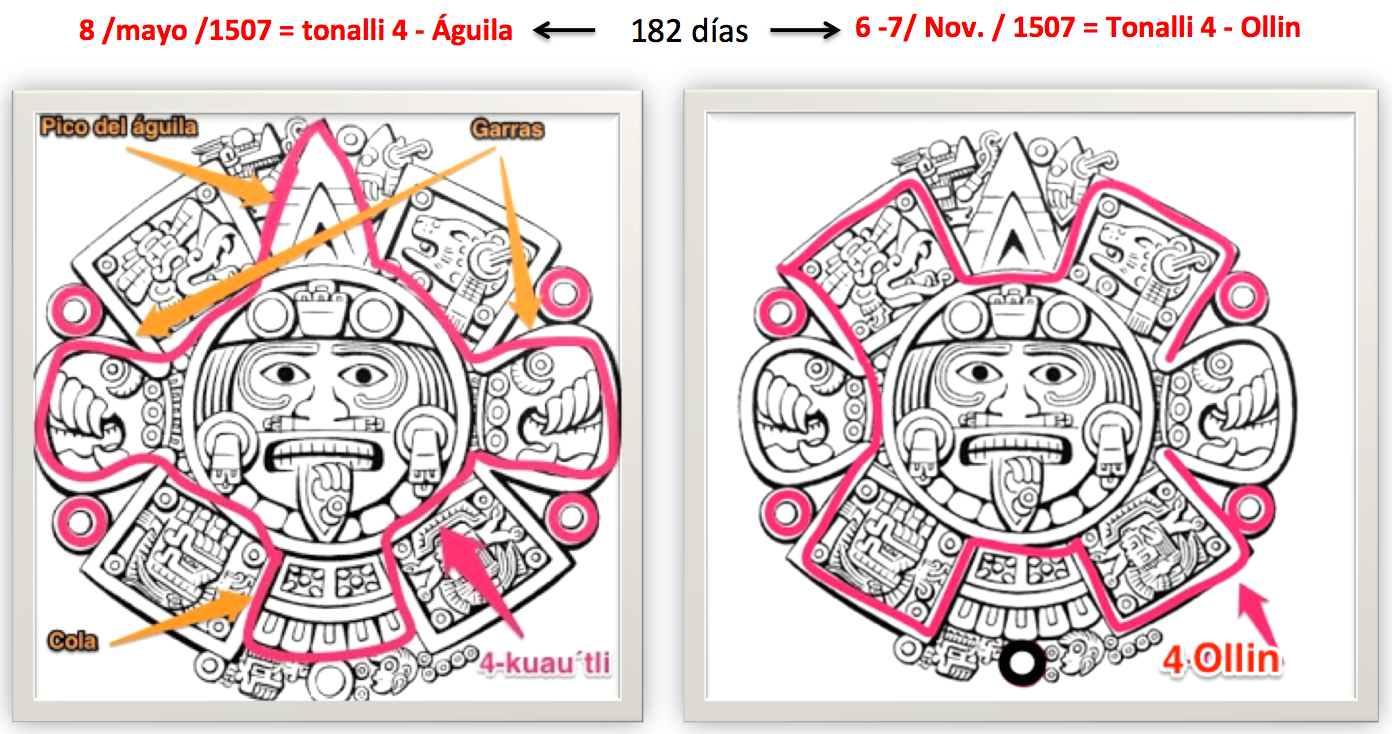 8 /mayo /1507 = tonalli 4 - Águila ← 182 días → 6 -7/ Nov. / 1507 = Tonalli 4 - Ollin

Pico del águila

Garras

Cola

4-kuau´tli

4 Ollin