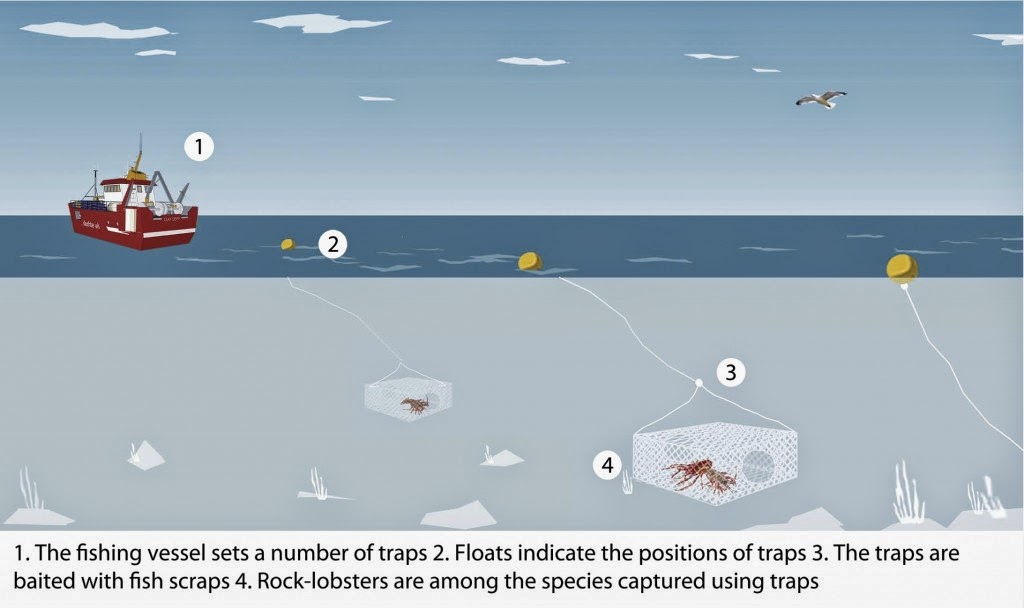 1

2

3

4

1. The fishing vessel sets a number of traps 2. Floats indicate the positions of traps 3. The traps are baited with fish scraps 4. Rock-lobsters are among the species captured using traps