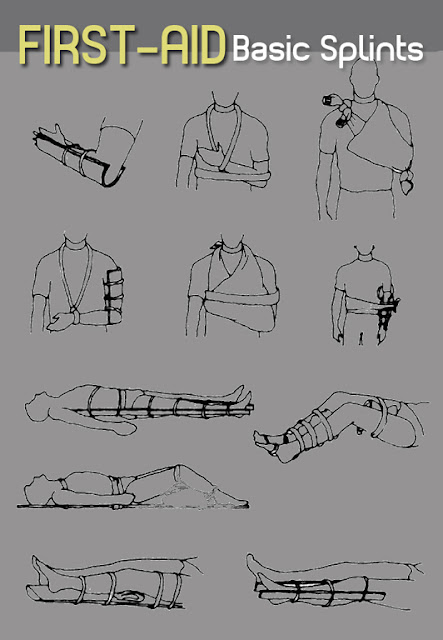 FIRST-AID Basic Splints