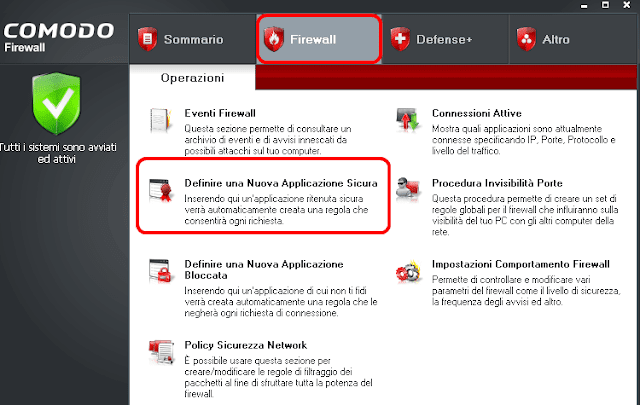 COMODO
Firewall

Sommario

Firewall

Defense+

Altro

Tutti i sistemi sono avviati ed attivi

Operazioni

Eventi Firewall
Questa sezione permette di consultare un archivio di eventi e di avvisi innescati da possibili attacchi sul tuo computer.

Definire una Nuova Applicazione Sicura
Inserendo qui un'applicazione ritenuta sicura verrà automaticamente creata una regola che consentirà ogni richiesta.

Definire una Nuova Applicazione Bloccata
Inserendo qui un'applicazione di cui non ti fidi verrà creata automaticamente una regola che le negherà ogni richiesta di connessione.

Policy Sicurezza Network
È possibile usare questa sezione per creare/modificare le regole di filtraggio dei pacchetti al fine di sfruttare tutta la potenza del firewall.

Connessioni Attive
Mostra quali applicazioni sono attualmente connesse specificando IP, Porte, Protocollo e livello del traffico.

Procedura Invisibilità Porte
Questa procedura permette di creare un set di regole globali per il firewall che influiranno sulla visibilità del tuo PC con gli altri computer della rete.

Impostazioni Comportamento Firewall
Permette di controllare e modificare vari parametri del firewall come il livello di sicurezza, la frequenza degli avvisi ed altro.