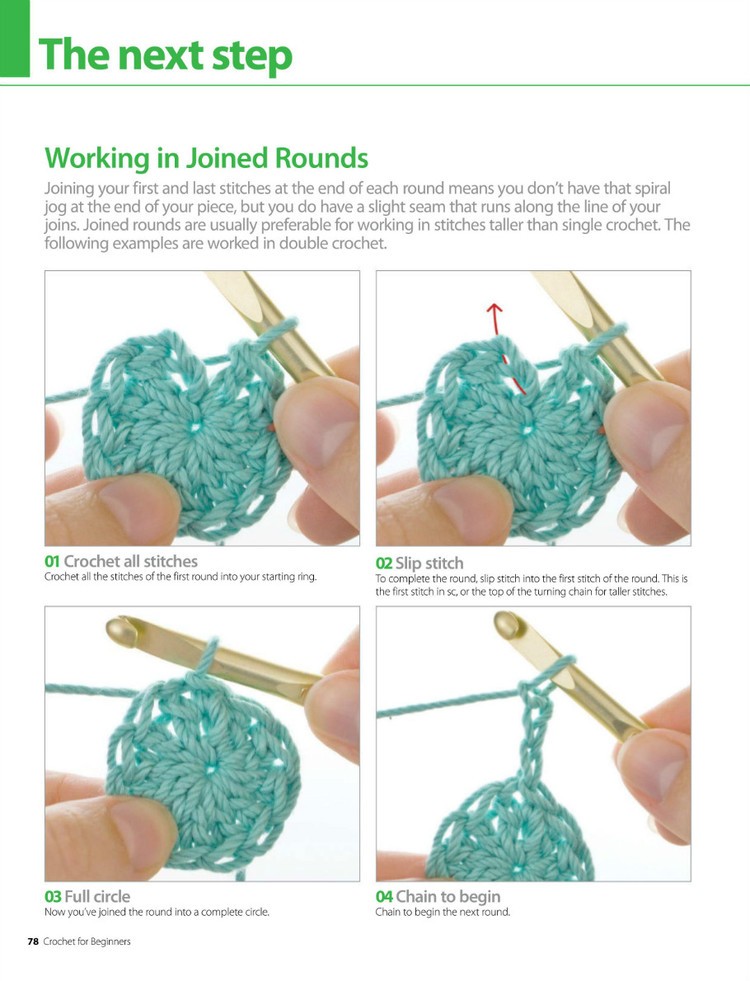 The next step

Working in Joined Rounds

Joining your first and last stitches at the end of each round means you don't have that spiral jog at the end of your piece, but you do have a slight seam that runs along the line of your joins. Joined rounds are usually preferable for working in stitches taller than single crochet. The following examples are worked in double crochet.

01 Crochet all stitches
Crochet all the stitches of the first round into your starting ring.

02 Slip stitch
To complete the round, slip stitch into the first stitch of the round. This is the first stitch in sc, or the top of the turning chain for taller stitches.

03 Full circle
Now you've joined the round into a complete circle.

04 Chain to begin
Chain to begin the next round.

78 Crochet for Beginners