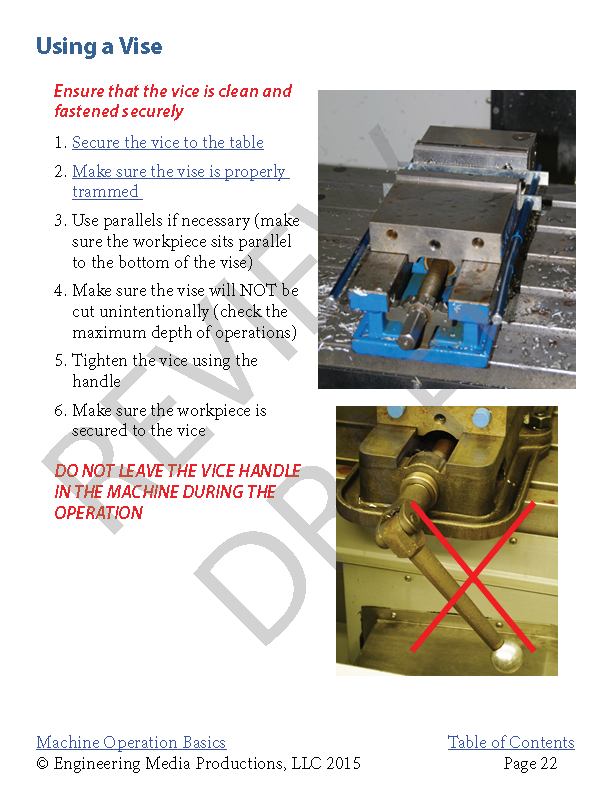 Using a Vise

Ensure that the vice is clean and fastened securely

1. Secure the vice to the table
2. Make sure the vise is properly trammed
3. Use parallels if necessary (make sure the workpiece sits parallel to the bottom of the vise)
4. Make sure the vise will NOT be cut unintentionally (check the maximum depth of operations)
5. Tighten the vice using the handle
6. Make sure the workpiece is secured to the vice

DO NOT LEAVE THE VICE HANDLE IN THE MACHINE DURING THE OPERATION

REVIEW DRAFT

Machine Operation Basics
© Engineering Media Productions, LLC 2015

Table of Contents
Page 22