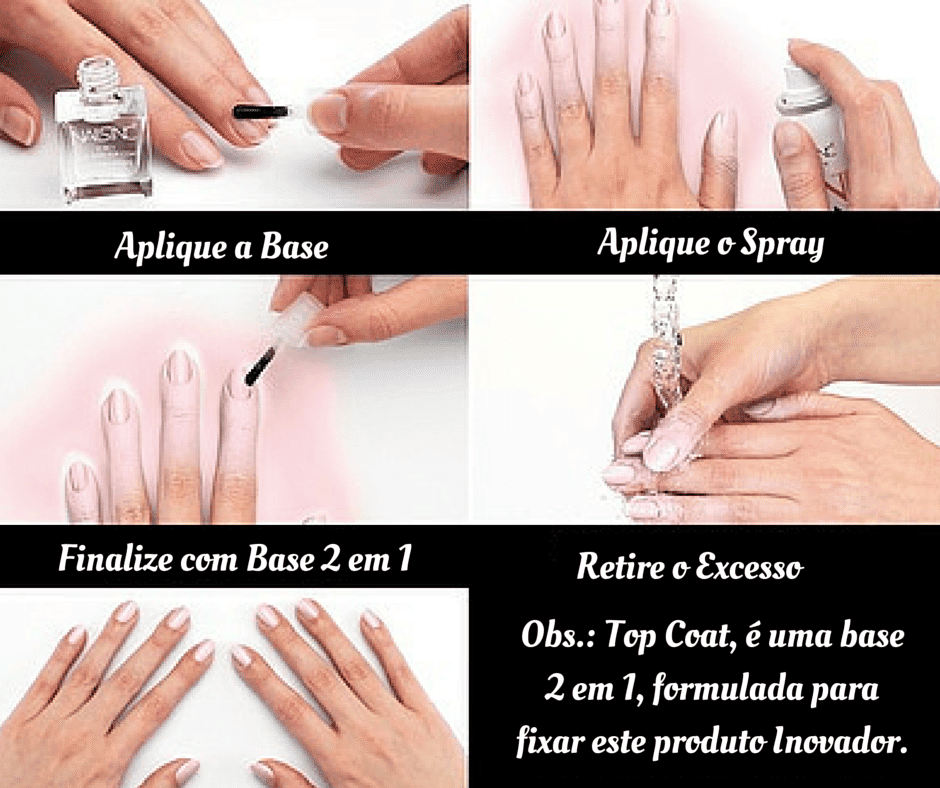 Aplique a Base

Aplique o Spray

Finalize com Base 2 em 1

Retire o Excesso

Obs.: Top Coat, é uma base 2 em 1, formulada para fixar este produto Inovador.