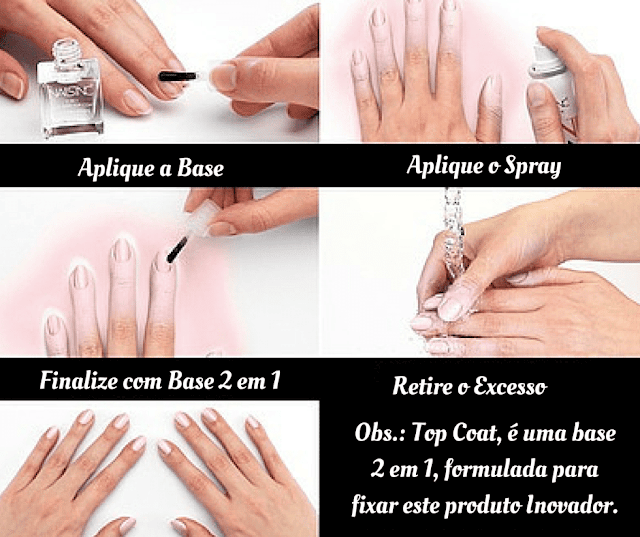 NAILS INC

Aplique a Base

Aplique o Spray

Finalize com Base 2 em 1

Retire o Excesso

Obs.: Top Coat, é uma base 2 em 1, formulada para fixar este produto Inovador.