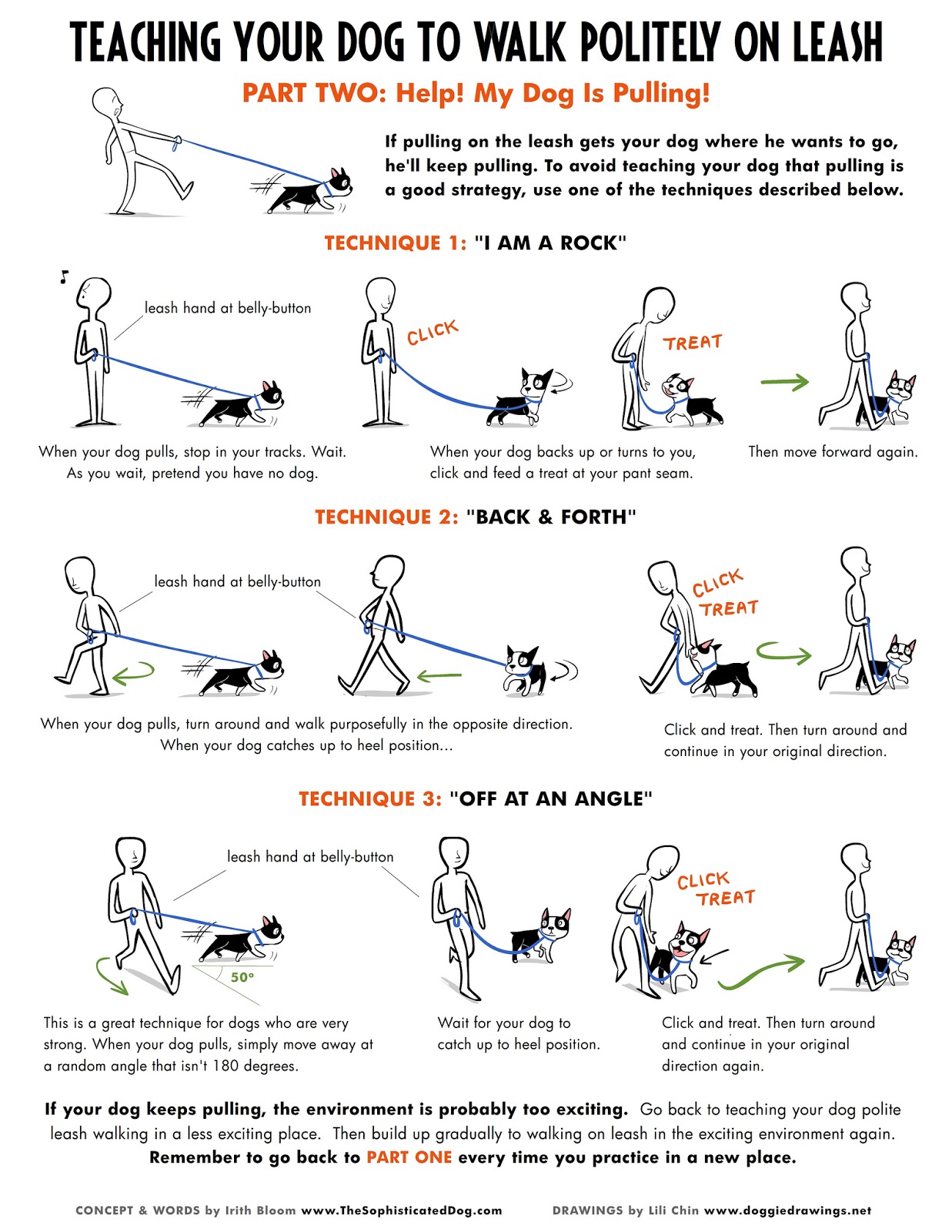 TEACHING YOUR DOG TO WALK POLITELY ON LEASH

PART TWO: Help! My Dog Is Pulling!

If pulling on the leash gets your dog where he wants to go, he'll keep pulling. To avoid teaching your dog that pulling is a good strategy, use one of the techniques described below.

TECHNIQUE 1: "I AM A ROCK"

leash hand at belly-button

CLICK

TREAT

When your dog pulls, stop in your tracks. Wait. As you wait, pretend you have no dog.

When your dog backs up or turns to you, click and feed a treat at your pant seam.

Then move forward again.

TECHNIQUE 2: "BACK & FORTH"

leash hand at belly-button

CLICK
TREAT

When your dog pulls, turn around and walk purposefully in the opposite direction. When your dog catches up to heel position...

Click and treat. Then turn around and continue in your original direction.

TECHNIQUE 3: "OFF AT AN ANGLE"

leash hand at belly-button

50°

CLICK
TREAT

This is a great technique for dogs who are very strong. When your dog pulls, simply move away at a random angle that isn't 180 degrees.

Wait for your dog to catch up to heel position.

Click and treat. Then turn around and continue in your original direction again.

If your dog keeps pulling, the environment is probably too exciting. Go back to teaching your dog polite leash walking in a less exciting place. Then build up gradually to walking on leash in the exciting environment again. Remember to go back to PART ONE every time you practice in a new place.

CONCEPT & WORDS by Irith Bloom www.TheSophisticatedDog.com

DRAWINGS by Lili Chin www.doggiedrawings.net