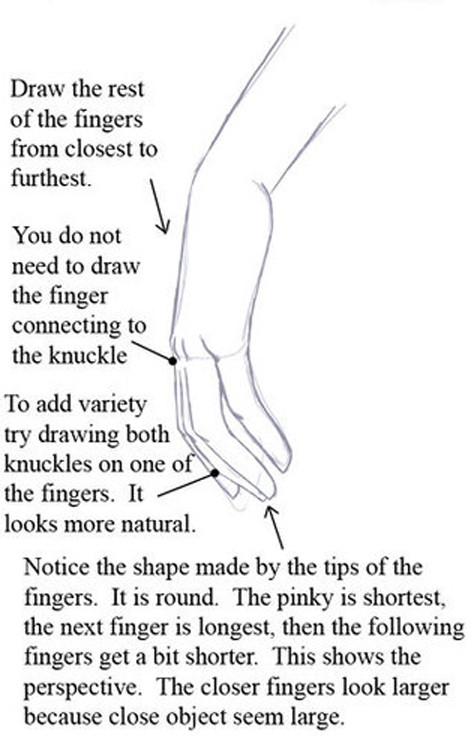 Draw the rest of the fingers from closest to furthest.

You do not need to draw the finger connecting to the knuckle

To add variety try drawing both knuckles on one of the fingers. It looks more natural.

Notice the shape made by the tips of the fingers. It is round. The pinky is shortest, the next finger is longest, then the following fingers get a bit shorter. This shows the perspective. The closer fingers look larger because close object seem large.