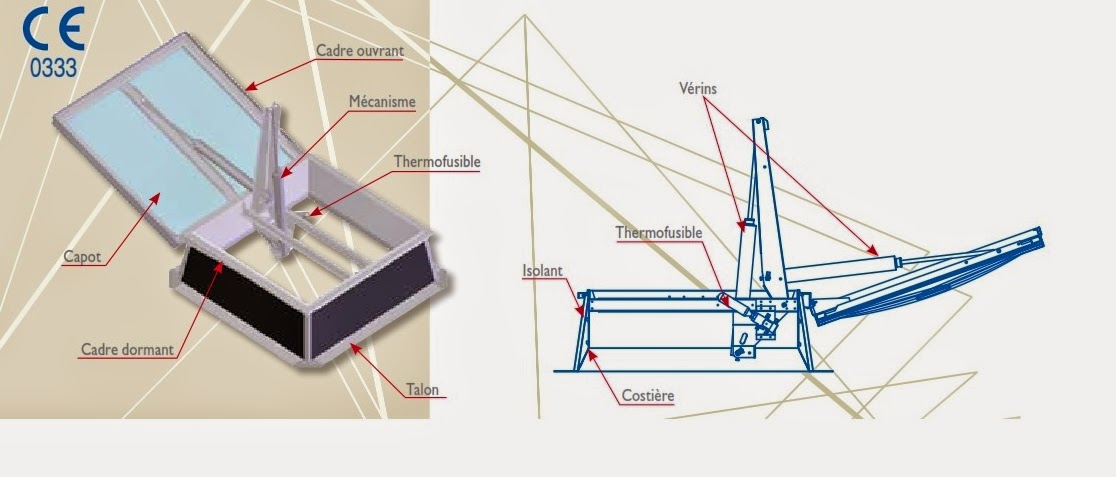 CE
0333

Cadre ouvrant
Mécanisme
Thermofusible
Capot
Cadre dormant
Talon

Vérins
Thermofusible
Isolant
Costière