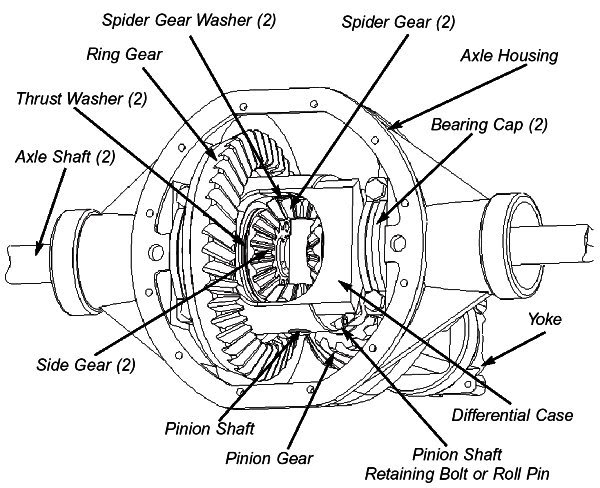 Spider Gear Washer (2)
Spider Gear (2)
Ring Gear
Axle Housing
Thrust Washer (2)
Bearing Cap (2)
Axle Shaft (2)
Yoke
Side Gear (2)
Differential Case
Pinion Shaft
Pinion Gear
Pinion Shaft
Retaining Bolt or Roll Pin