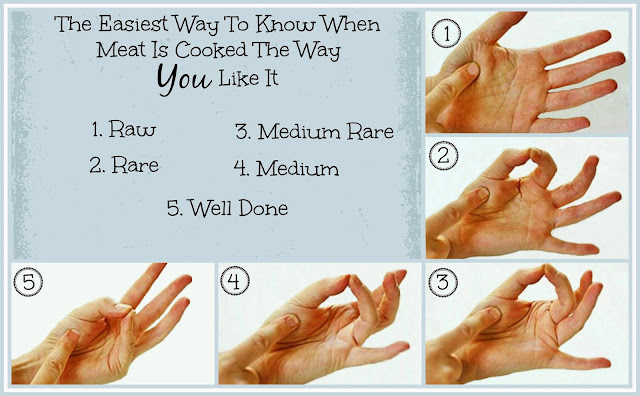 The Easiest Way To Know When Meat Is Cooked The Way You Like It

1. Raw
2. Rare
3. Medium Rare
4. Medium
5. Well Done

1

2

5

4

3