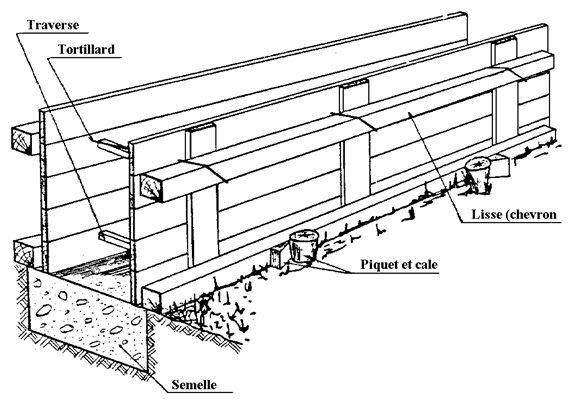 Traverse

Tortillard

Lisse (chevron

Piquet et cale

Semelle