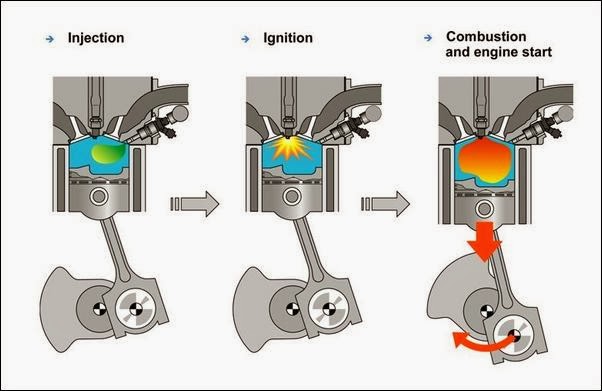 Injection

Ignition

Combustion and engine start