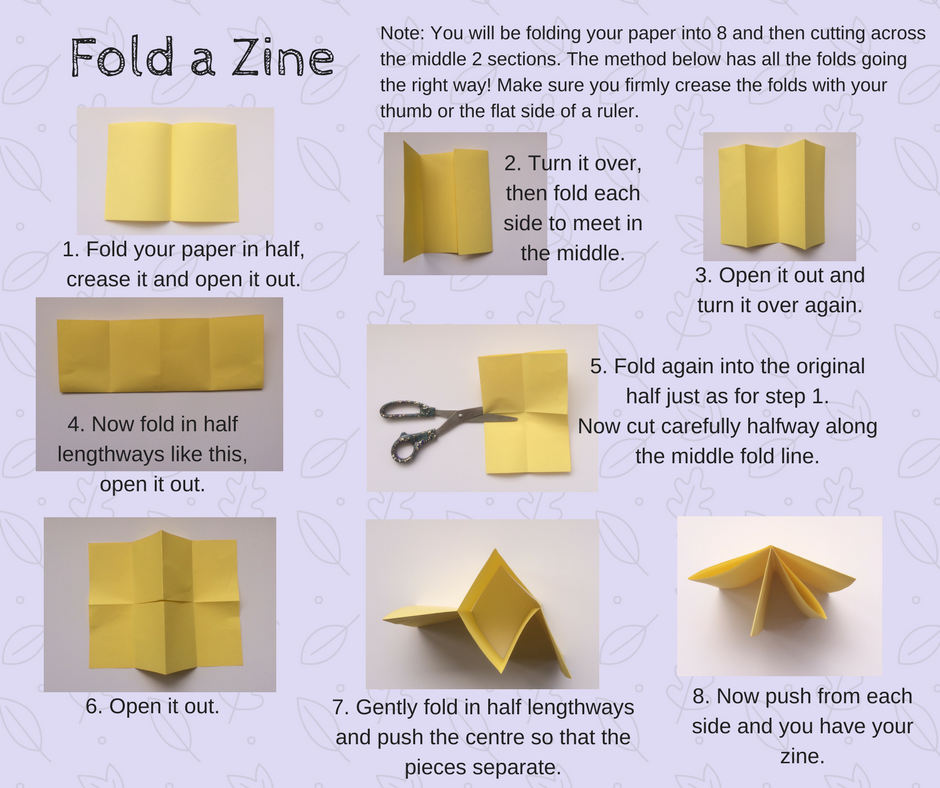 Fold a Zine

Note: You will be folding your paper into 8 and then cutting across the middle 2 sections. The method below has all the folds going the right way! Make sure you firmly crease the folds with your thumb or the flat side of a ruler.

1. Fold your paper in half, crease it and open it out.

2. Turn it over, then fold each side to meet in the middle.

3. Open it out and turn it over again.

4. Now fold in half lengthways like this, open it out.

5. Fold again into the original half just as for step 1. Now cut carefully halfway along the middle fold line.

6. Open it out.

7. Gently fold in half lengthways and push the centre so that the pieces separate.

8. Now push from each side and you have your zine.