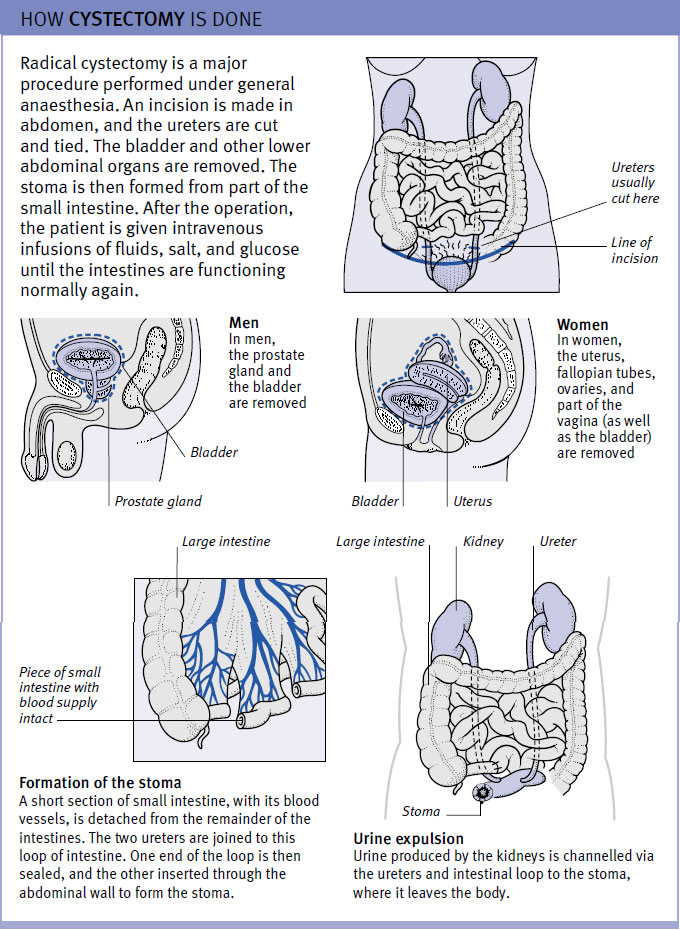 HOW CYSTECTOMY IS DONE

Radical cystectomy is a major procedure performed under general anaesthesia. An incision is made in abdomen, and the ureters are cut and tied. The bladder and other lower abdominal organs are removed. The stoma is then formed from part of the small intestine. After the operation, the patient is given intravenous infusions of fluids, salt, and glucose until the intestines are functioning normally again.

Ureters usually cut here

Line of incision

Men
In men, the prostate gland and the bladder are removed

Bladder

Prostate gland

Women
In women, the uterus, fallopian tubes, ovaries, and part of the vagina (as well as the bladder) are removed

Bladder

Uterus

Large intestine

Piece of small intestine with blood supply intact

Formation of the stoma
A short section of small intestine, with its blood vessels, is detached from the remainder of the intestines. The two ureters are joined to this loop of intestine. One end of the loop is then sealed, and the other inserted through the abdominal wall to form the stoma.

Large intestine

Kidney

Ureter

Stoma

Urine expulsion
Urine produced by the kidneys is channelled via the ureters and intestinal loop to the stoma, where it leaves the body.