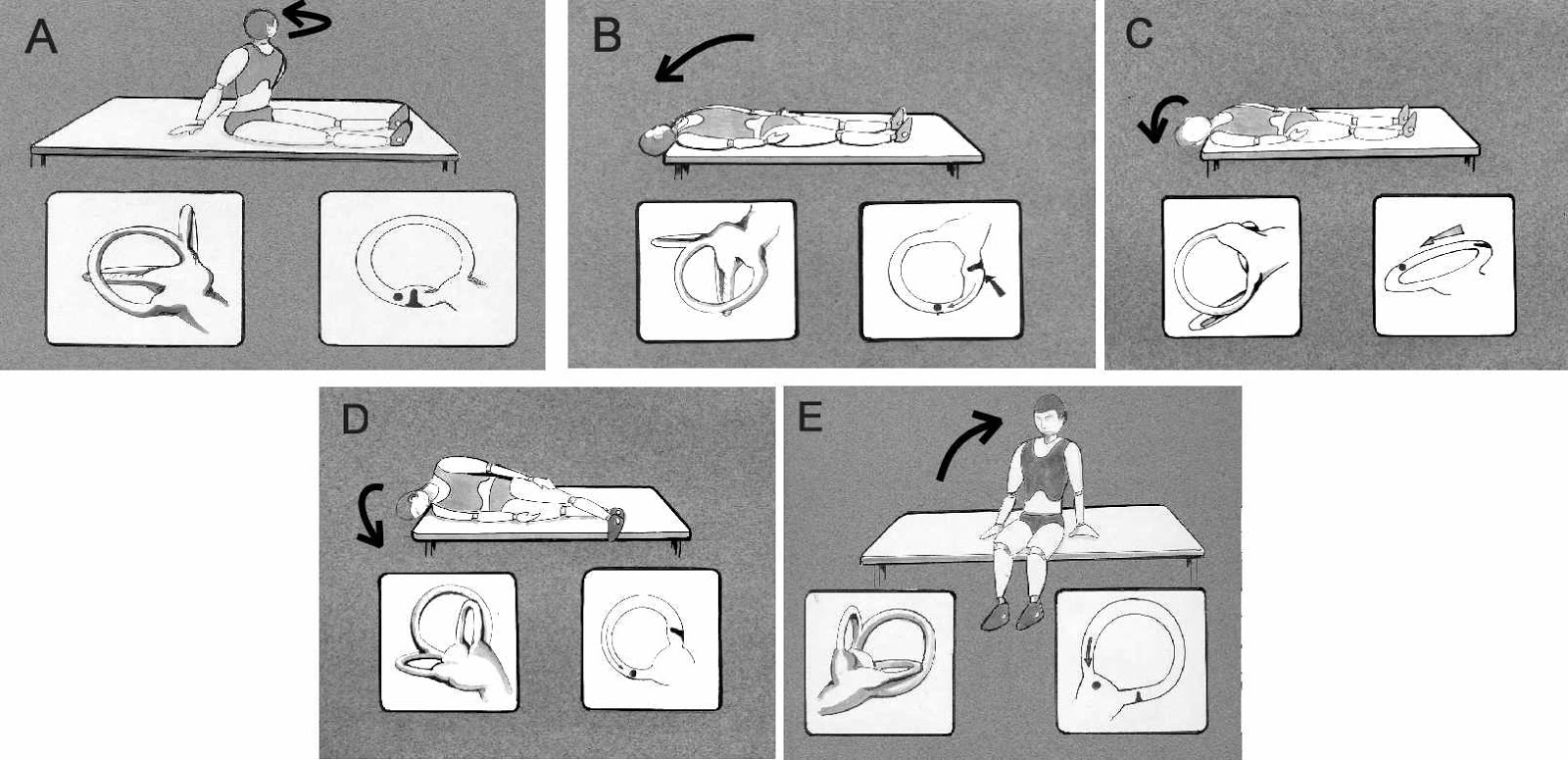 A

B

C

D

E