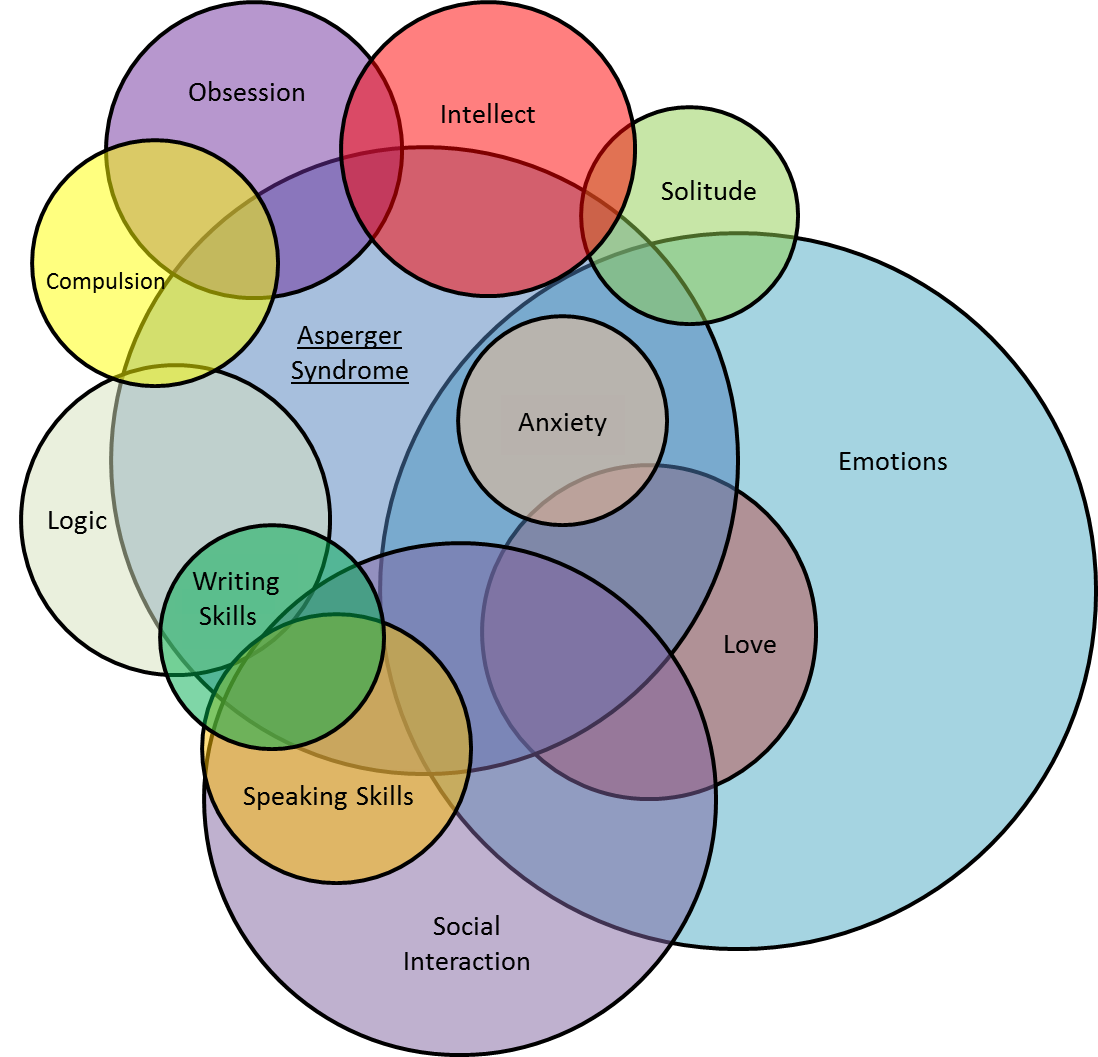 Obsession

Intellect

Solitude

Compulsion

Asperger Syndrome

Anxiety

Emotions

Logic

Writing Skills

Love

Speaking Skills

Social Interaction