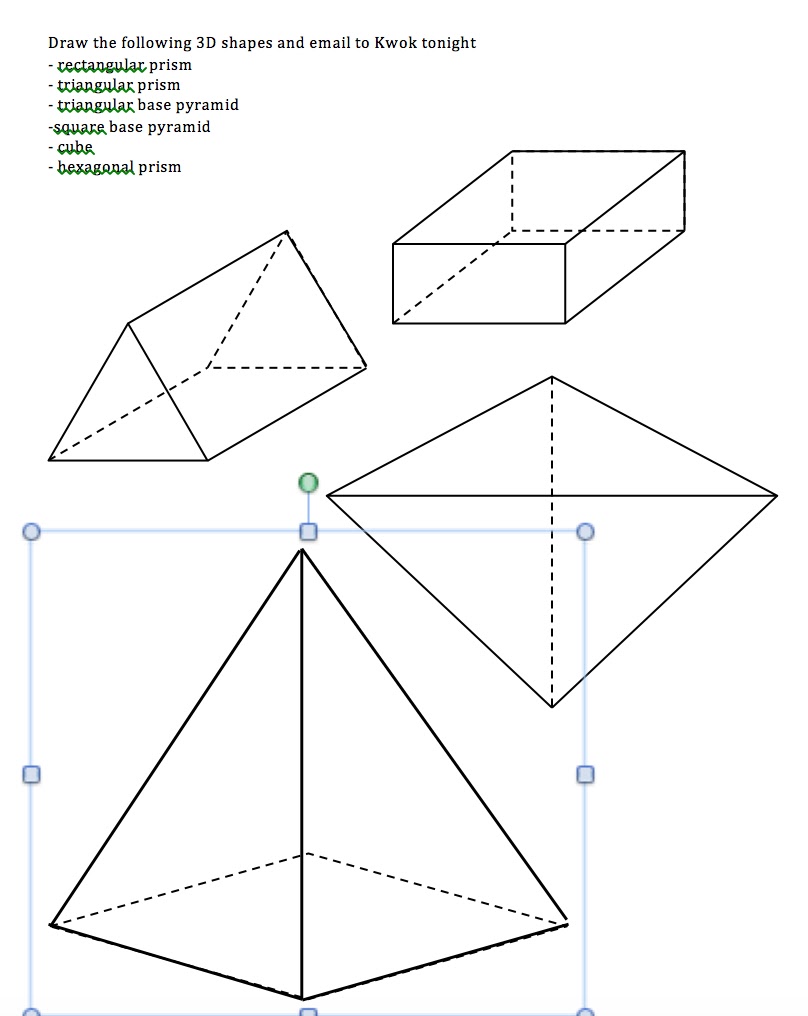 Draw the following 3D shapes and email to Kwok tonight
- rectangular prism
- triangular prism
- triangular base pyramid
-square base pyramid
- cube
- hexagonal prism