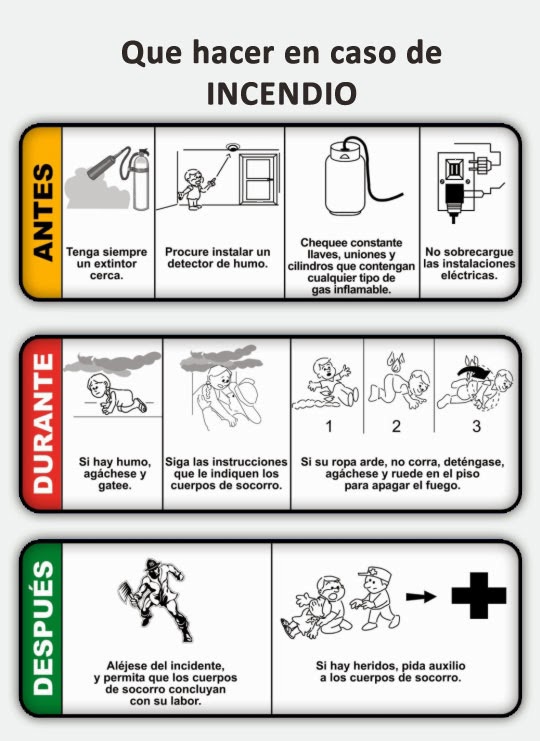 Que hacer en caso de
INCENDIO

ANTES

Tenga siempre un extintor cerca.

Procure instalar un detector de humo.

Chequee constante llaves, uniones y cilindros que contengan cualquier tipo de gas inflamable.

No sobrecargue las instalaciones eléctricas.

DURANTE

Si hay humo, agáchese y gatee.

Siga las instrucciones que le indiquen los cuerpos de socorro.

1 2 3

Si su ropa arde, no corra, deténgase, agáchese y ruede en el piso para apagar el fuego.

DESPUÉS

Aléjese del incidente, y permita que los cuerpos de socorro concluyan con su labor.

Si hay heridos, pida auxilio a los cuerpos de socorro.