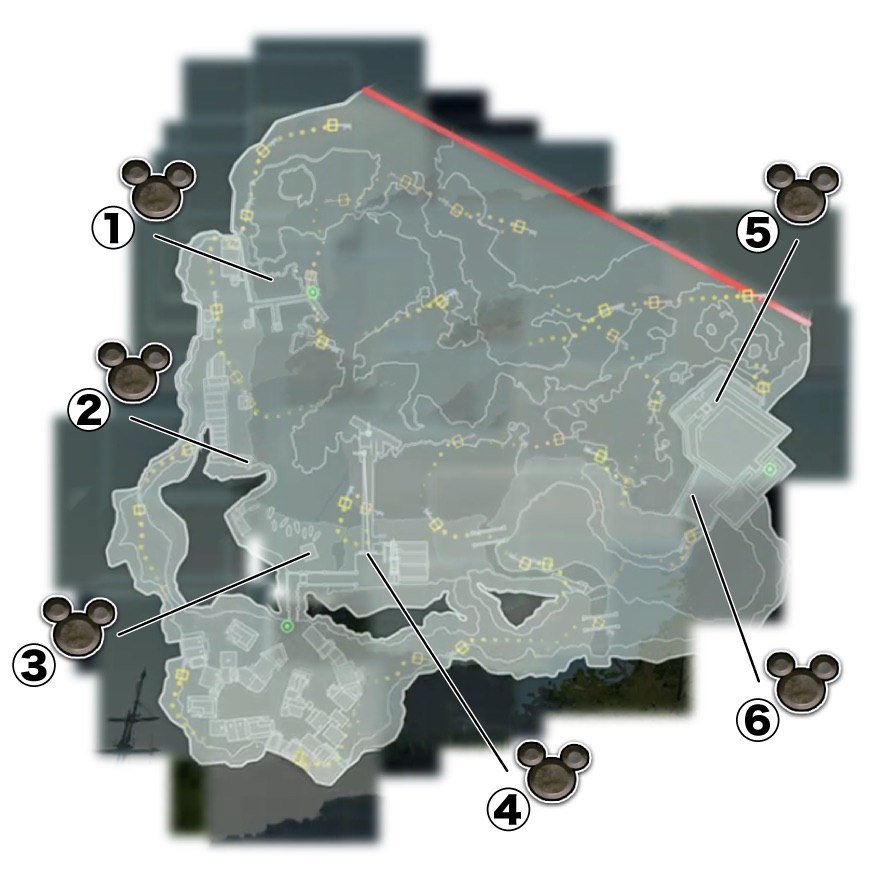 ①
②
③
④
⑤
⑥