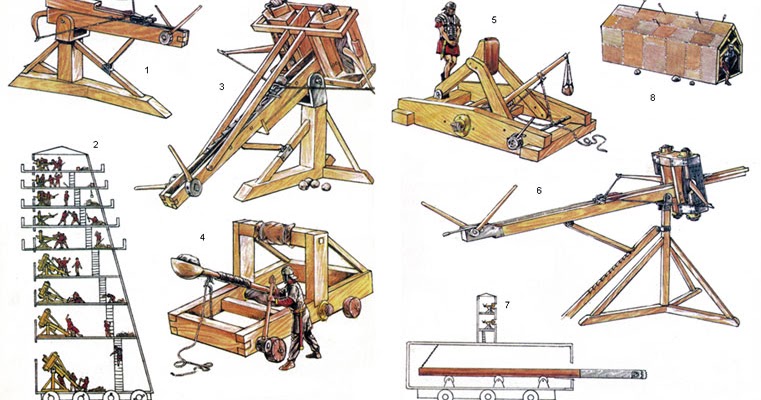 1
3
5
8
2
4
6
7