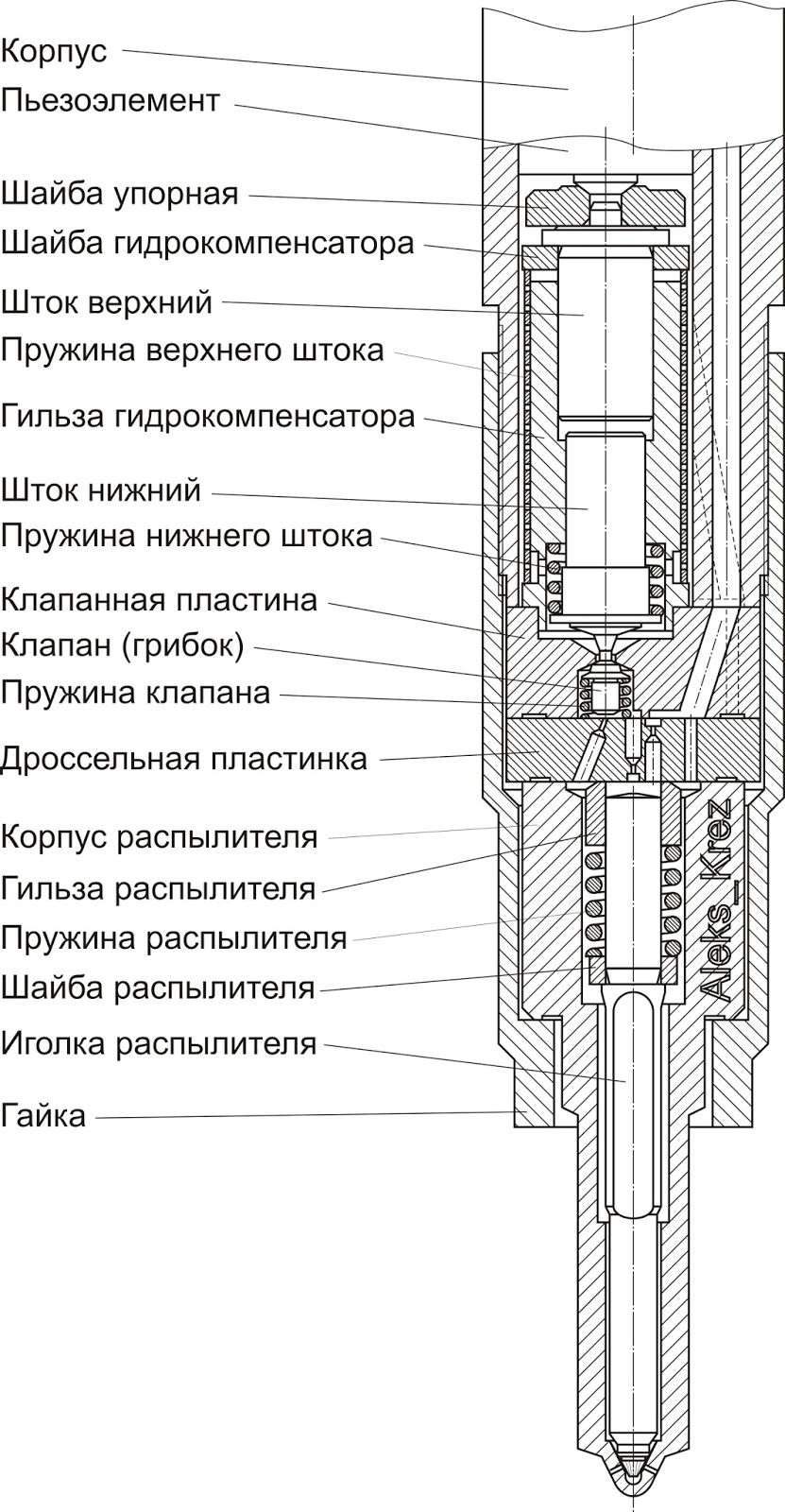 Корпус
Пьезоэлемент
Шайба упорная
Шайба гидрокомпенсатора
Шток верхний
Пружина верхнего штока
Гильза гидрокомпенсатора
Шток нижний
Пружина нижнего штока
Клапанная пластина
Клапан (грибок)
Пружина клапана
Дроссельная пластинка
Корпус распылителя
Гильза распылителя
Пружина распылителя
Шайба распылителя
Иголка распылителя
Гайка

Aleks_Krez