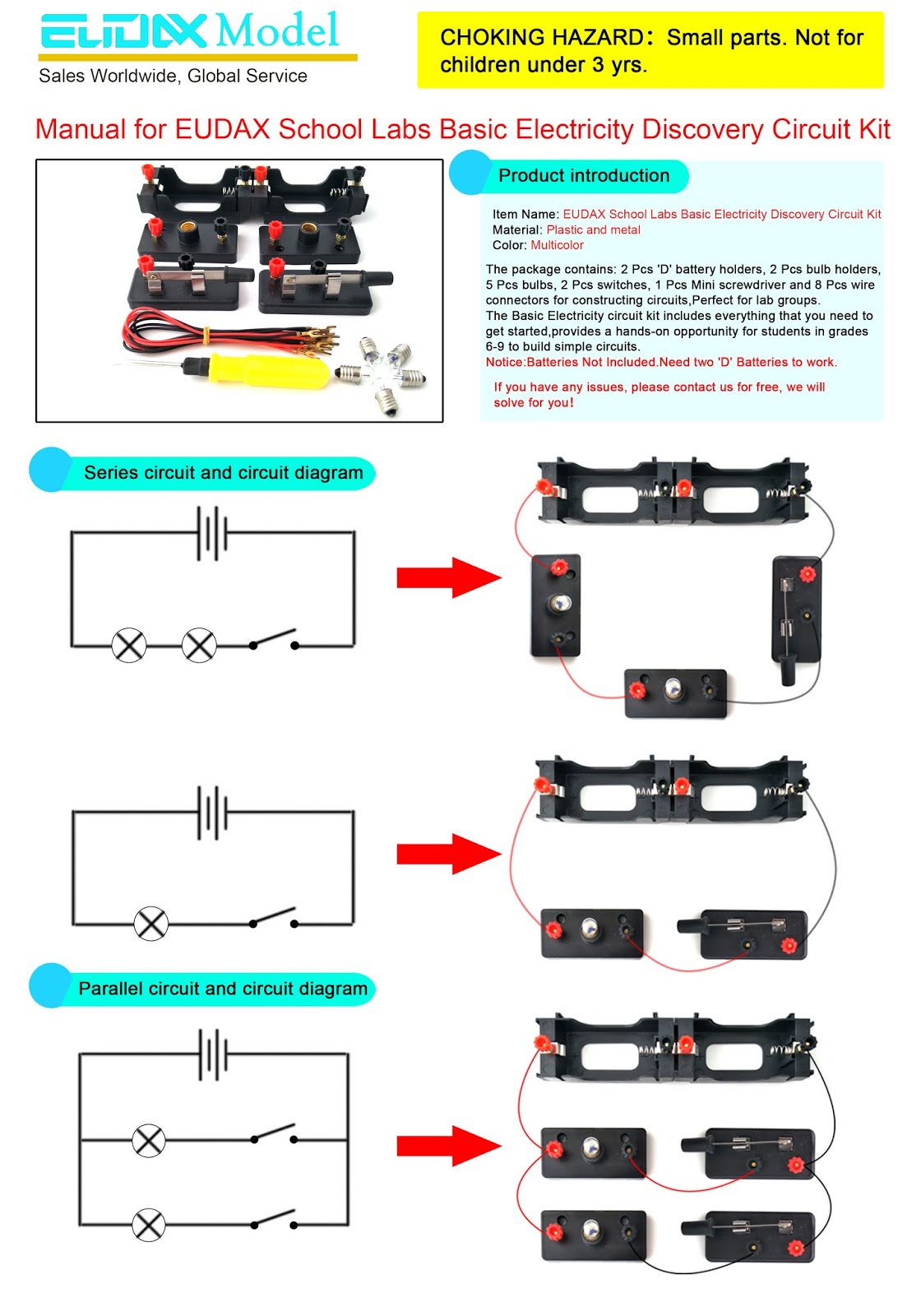 EUDAX Model
Sales Worldwide, Global Service

CHOKING HAZARD: Small parts. Not for children under 3 yrs.

Manual for EUDAX School Labs Basic Electricity Discovery Circuit Kit

Product introduction

Item Name: EUDAX School Labs Basic Electricity Discovery Circuit Kit
Material: Plastic and metal
Color: Multicolor

The package contains: 2 Pcs 'D' battery holders, 2 Pcs bulb holders, 5 Pcs bulbs, 2 Pcs switches, 1 Pcs Mini screwdriver and 8 Pcs wire connectors for constructing circuits,Perfect for lab groups.
The Basic Electricity circuit kit includes everything that you need to get started,provides a hands-on opportunity for students in grades 6-9 to build simple circuits.
Notice:Batteries Not Included.Need two 'D' Batteries to work.

If you have any issues, please contact us for free, we will solve for you!

Series circuit and circuit diagram

Parallel circuit and circuit diagram