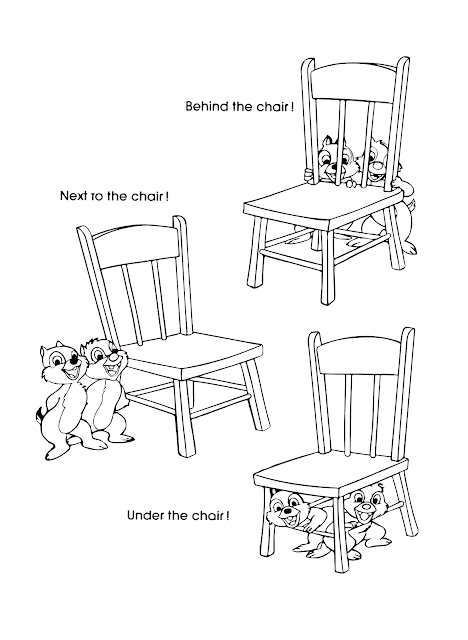 Behind the chair!

Next to the chair!

Under the chair!