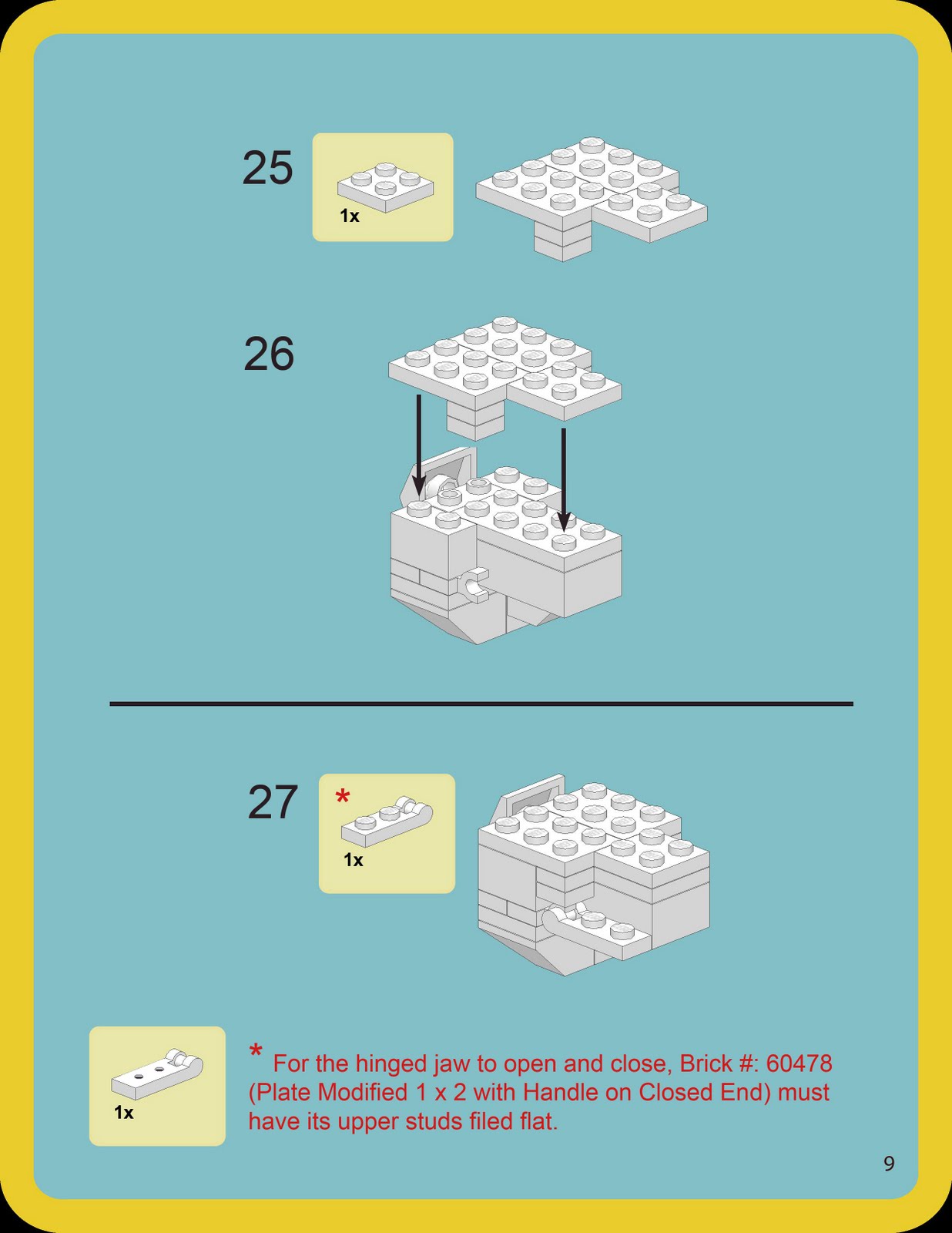 25

1x

26

27

*

1x

1x

* For the hinged jaw to open and close, Brick #: 60478 (Plate Modified 1 x 2 with Handle on Closed End) must have its upper studs filed flat.

9