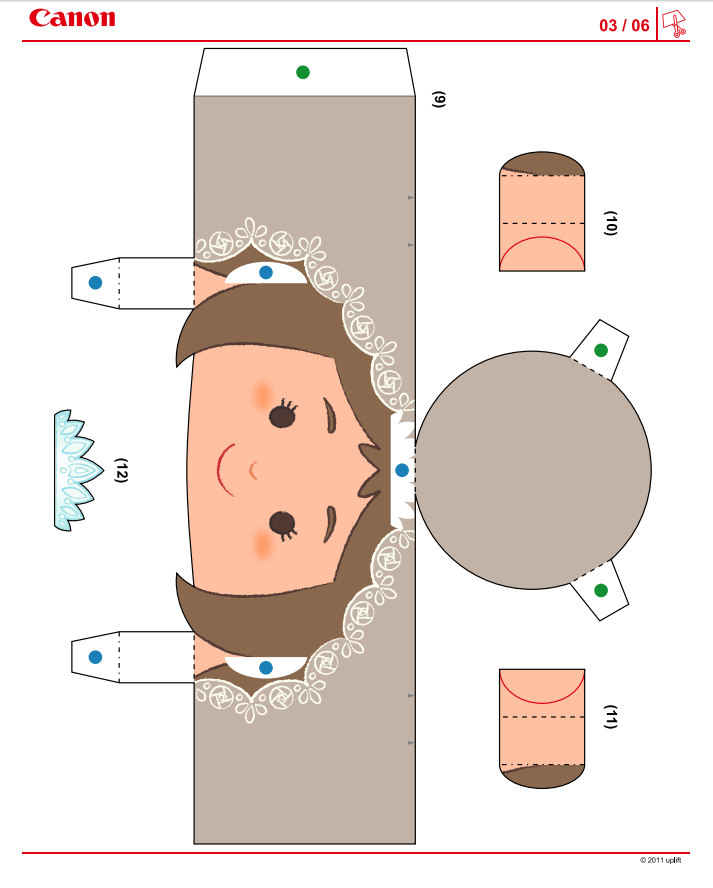 Canon

03 / 06

(9)

(10)

(12)

(11)

© 2011 uplift