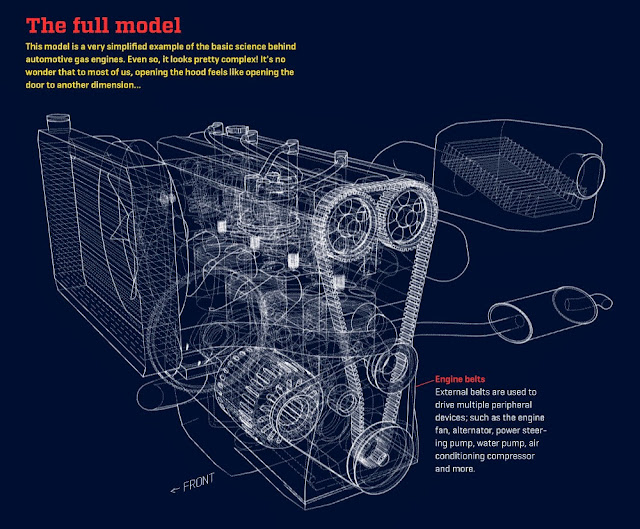 The full model

This model is a very simplified example of the basic science behind automotive gas engines. Even so, it looks pretty complex! It's no wonder that to most of us, opening the hood feels like opening the door to another dimension...

Engine belts
External belts are used to drive multiple peripheral devices; such as the engine fan, alternator, power steering pump, water pump, air conditioning compressor and more.

← FRONT