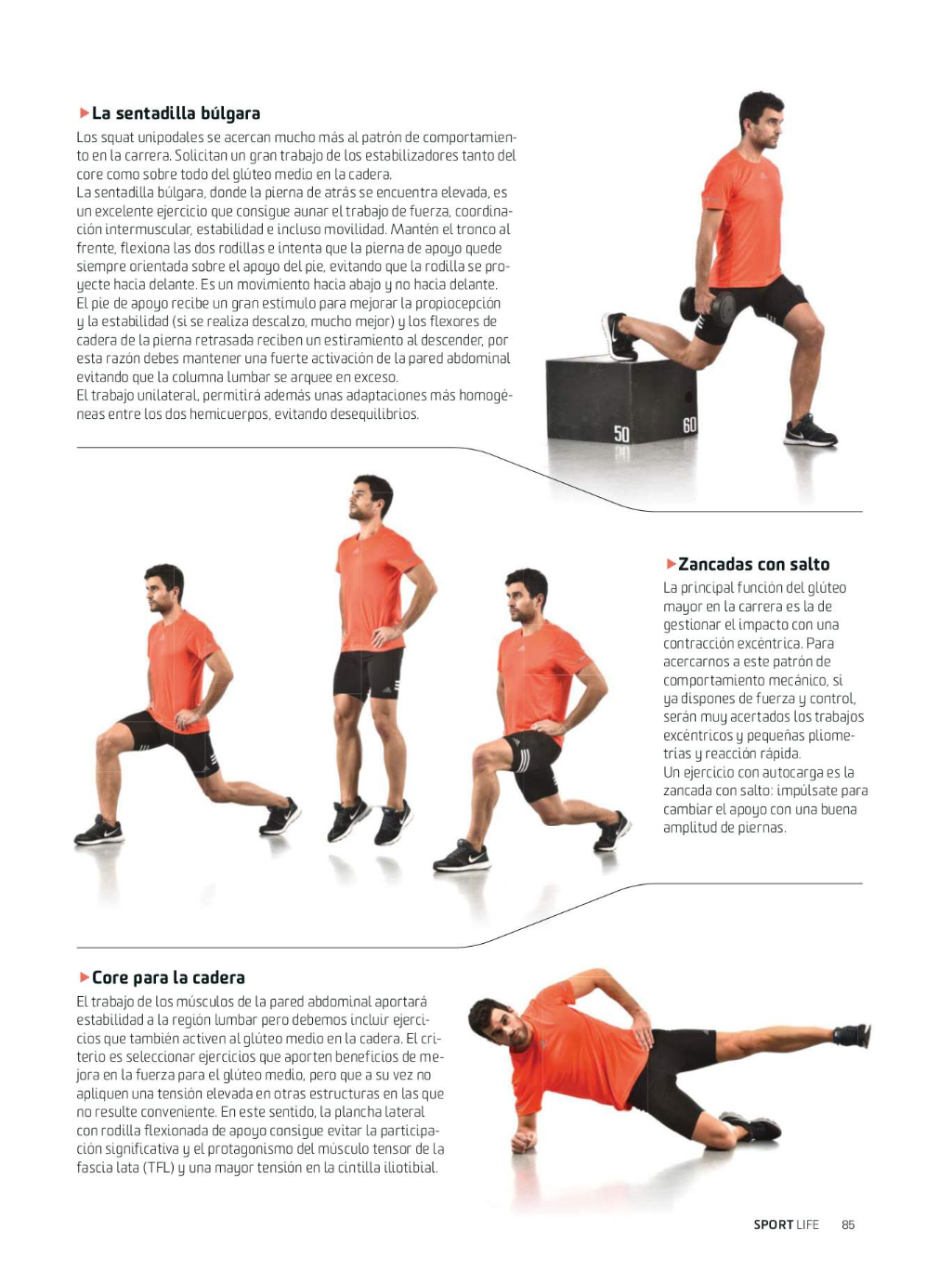 La sentadilla búlgara

Los squat unipodales se acercan mucho más al patrón de comportamiento en la carrera. Solicitan un gran trabajo de los estabilizadores tanto del core como sobre todo del glúteo medio en la cadera.
La sentadilla búlgara, donde la pierna de atrás se encuentra elevada, es un excelente ejercicio que consigue aunar el trabajo de fuerza, coordinación intermuscular, estabilidad e incluso movilidad. Mantén el tronco al frente, flexiona las dos rodillas e intenta que la pierna de apoyo quede siempre orientada sobre el apoyo del pie, evitando que la rodilla se proyecte hacia delante. Es un movimiento hacia abajo y no hacia delante.
El pie de apoyo recibe un gran estímulo para mejorar la propiocepción y la estabilidad (si se realiza descalzo, mucho mejor) y los flexores de cadera de la pierna retrasada reciben un estiramiento al descender, por esta razón debes mantener una fuerte activación de la pared abdominal evitando que la columna lumbar se arquee en exceso.
El trabajo unilateral, permitirá además unas adaptaciones más homogéneas entre los dos hemicuerpos, evitando desequilibrios.

50 60

Zancadas con salto

La principal función del glúteo mayor en la carrera es la de gestionar el impacto con una contracción excéntrica. Para acercarnos a este patrón de comportamiento mecánico, si ya dispones de fuerza y control, serán muy acertados los trabajos excéntricos y pequeñas pliometrías y reacción rápida.
Un ejercicio con autocarga es la zancada con salto: impúlsate para cambiar el apoyo con una buena amplitud de piernas.

Core para la cadera

El trabajo de los músculos de la pared abdominal aportará estabilidad a la región lumbar pero debemos incluir ejercicios que también activen al glúteo medio en la cadera. El criterio es seleccionar ejercicios que aporten beneficios de mejora en la fuerza para el glúteo medio, pero que a su vez no apliquen una tensión elevada en otras estructuras en las que no resulte conveniente. En este sentido, la plancha lateral con rodilla flexionada de apoyo consigue evitar la participación significativa y el protagonismo del músculo tensor de la fascia lata (TFL) y una mayor tensión en la cintilla iliotibial.

SPORT LIFE 85