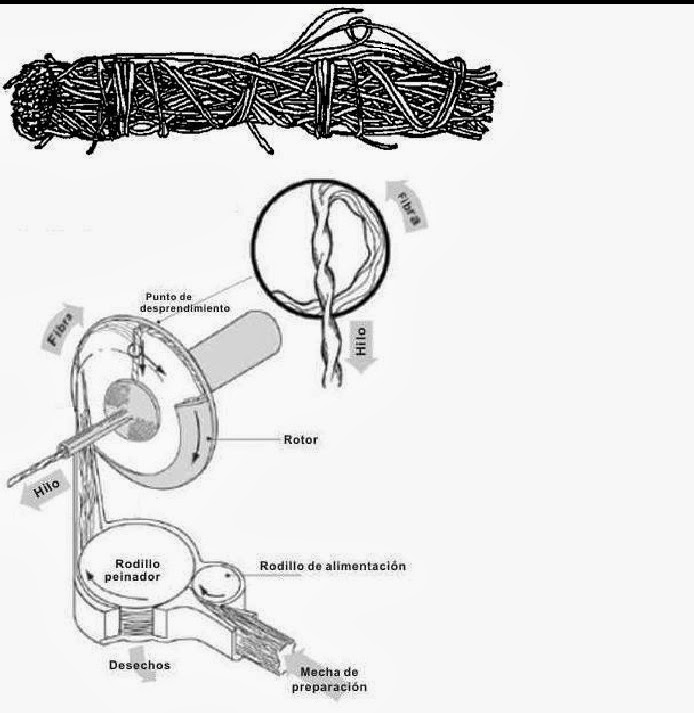 Fibra

Punto de desprendimiento

Fibra

Hilo

Rotor

Hilo

Rodillo peinador

Rodillo de alimentación

Desechos

Mecha de preparación